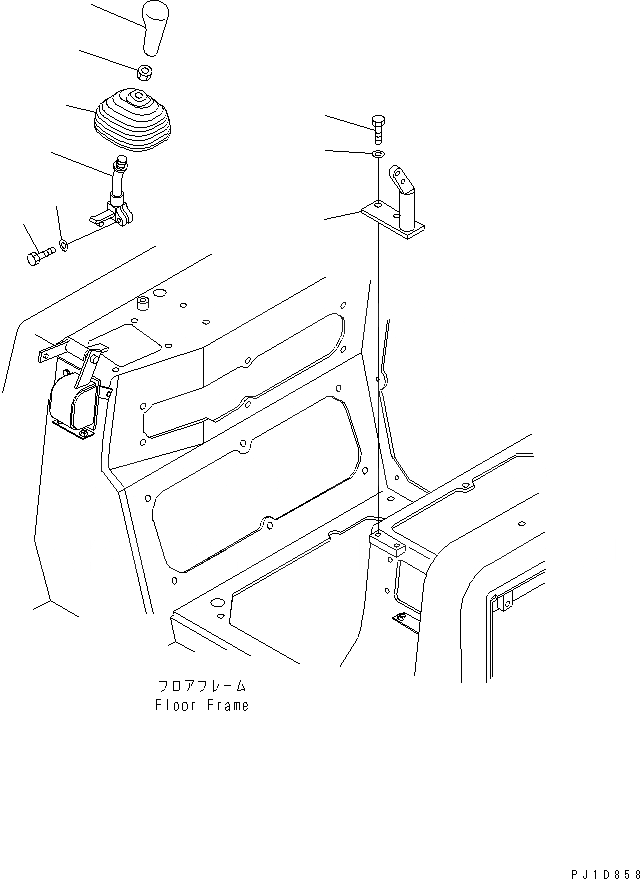 フロアフレーム
Floor Frame

PJ1D858