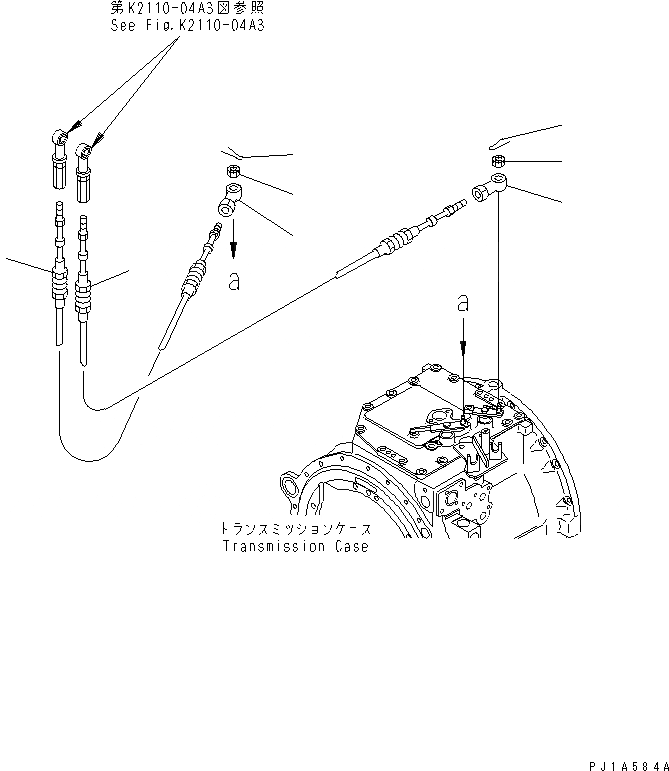 第K2110-04A3図参照
See Fig.K2110-04A3

a

a

トランスミッションケース
Transmission Case

PJ1A584A