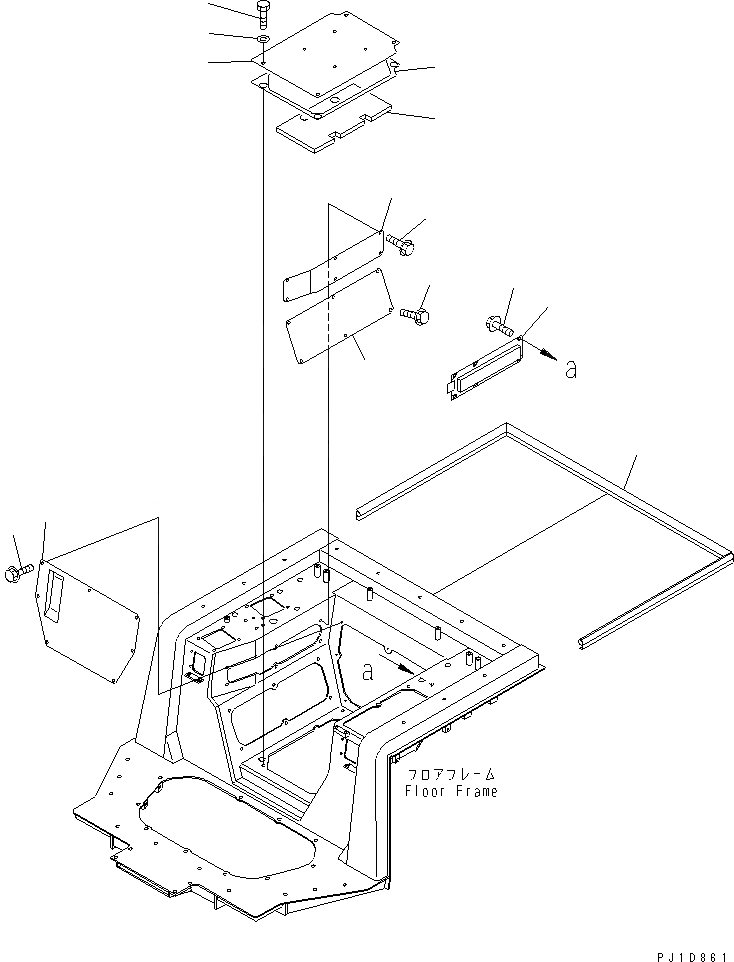 a

a

フロアフレーム
Floor Frame

PJ1D861