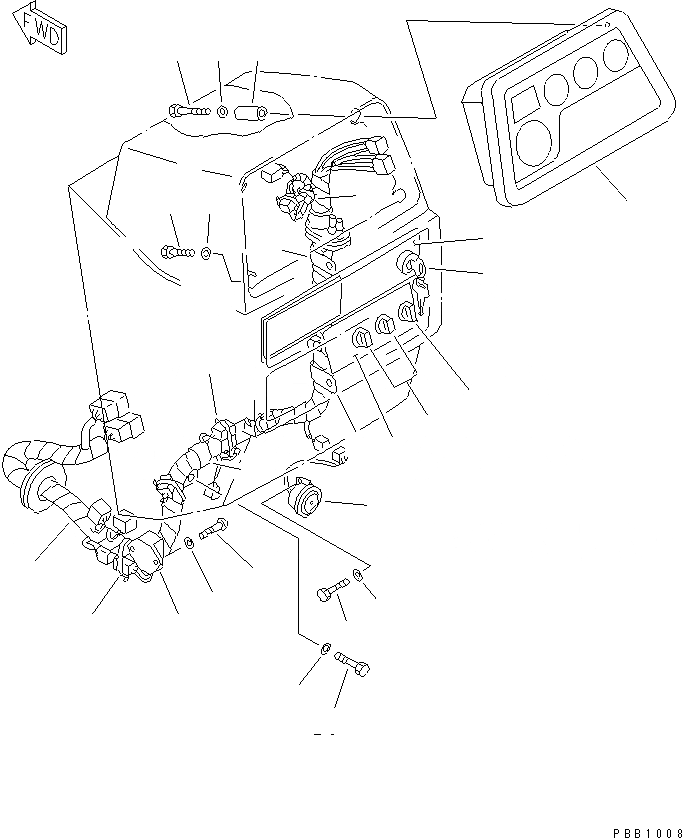 FWD

PBB1008