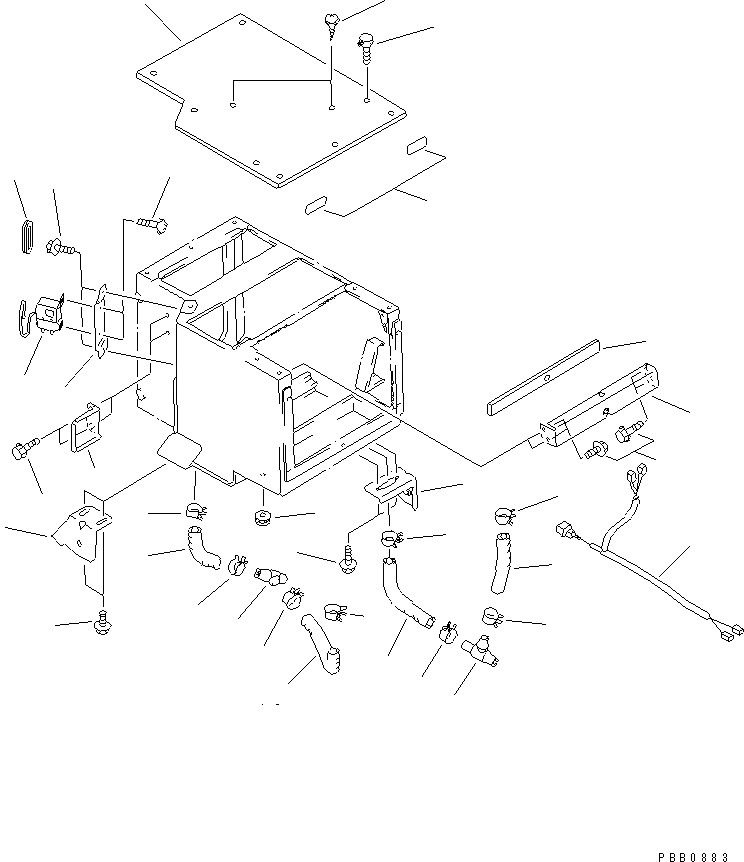 PBB0883