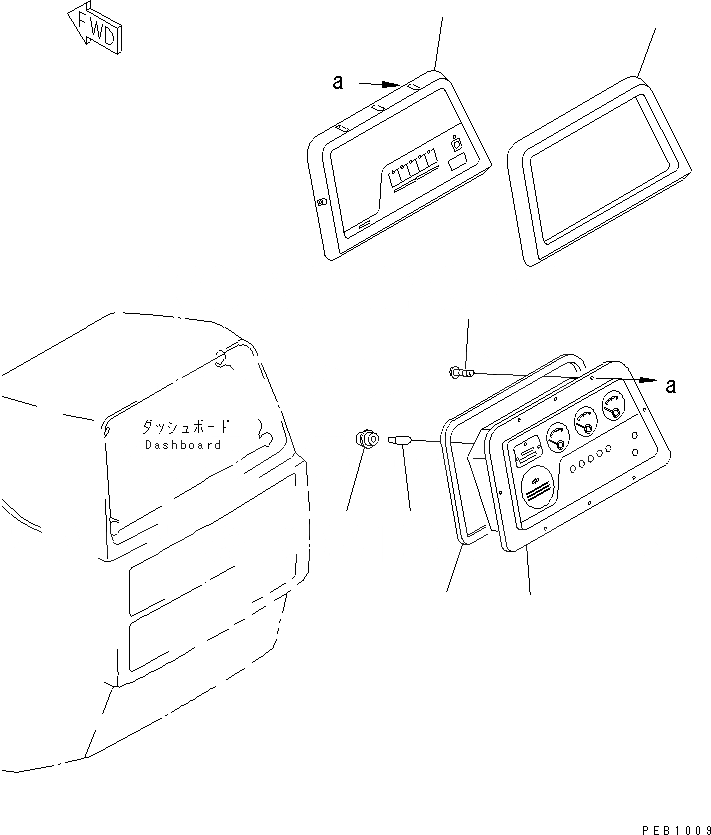 FWD

a

ダッシュボード
Dashboard

a

PEB1009