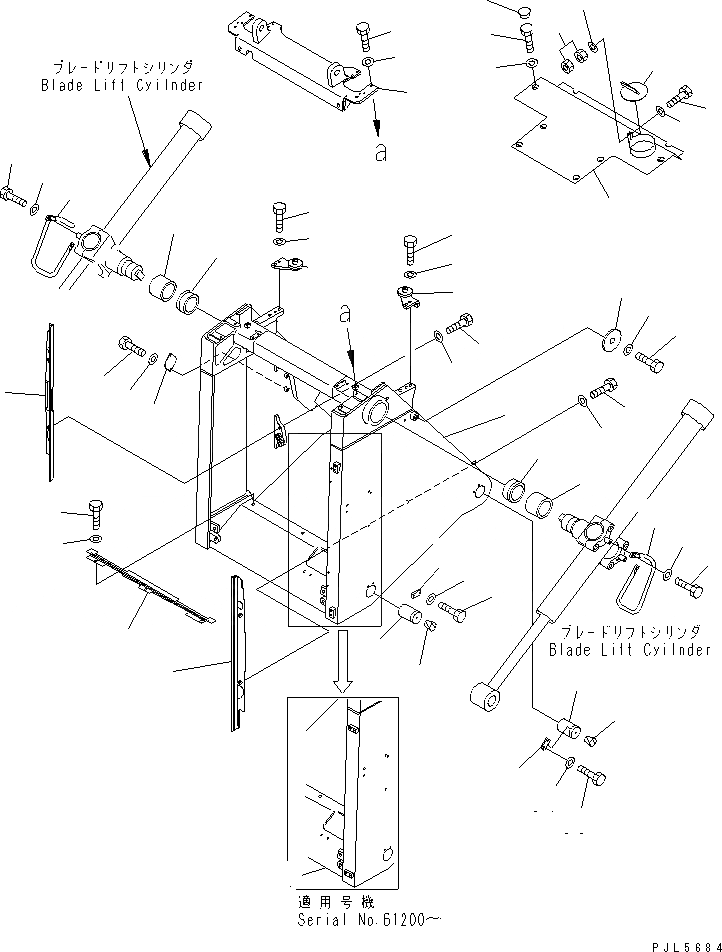 ブレードリフトシリンダ
Blade Lift Cylinder

a

a

ブレードリフトシリンダ
Blade Lift Cylinder

適用号機
Serial No.61200~

PJL5684