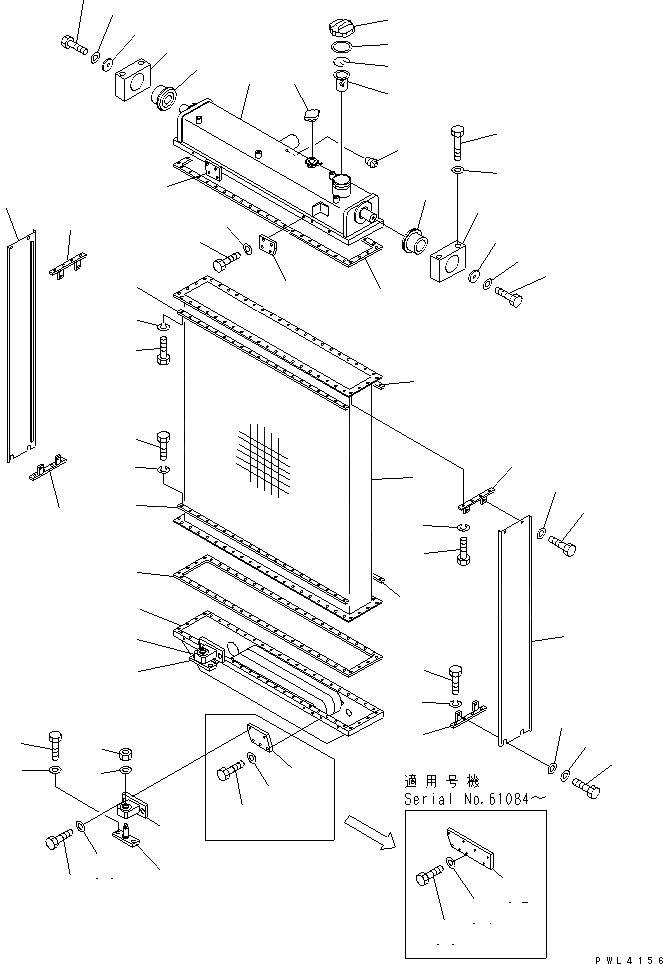 適用号機
Serial No.61084～

PWL4156