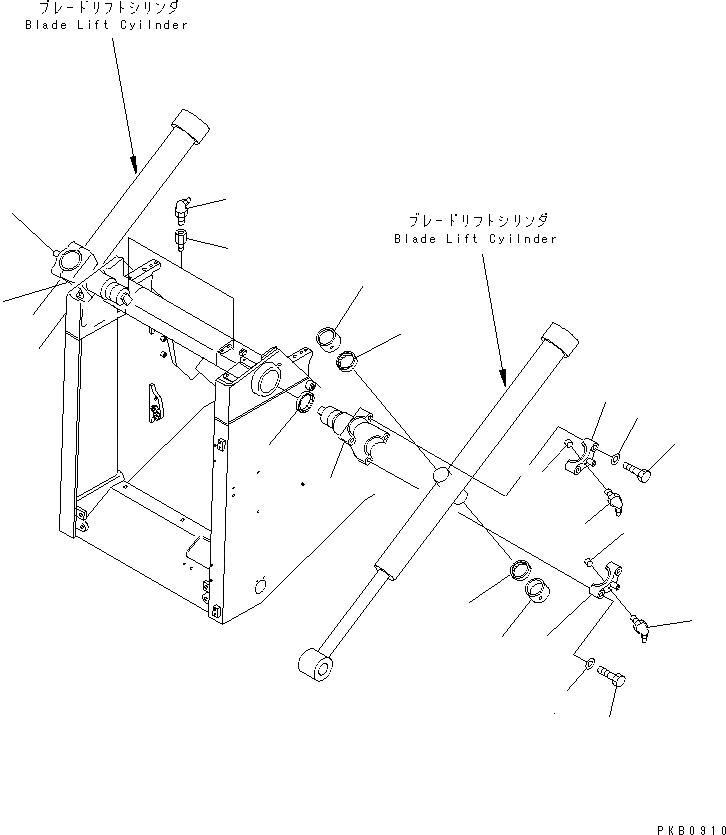 ブレードリフトシリンダ
Blade Lift Cyilnder

ブレードリフトシリンダ
Blade Lift Cyilnder

PKB0910