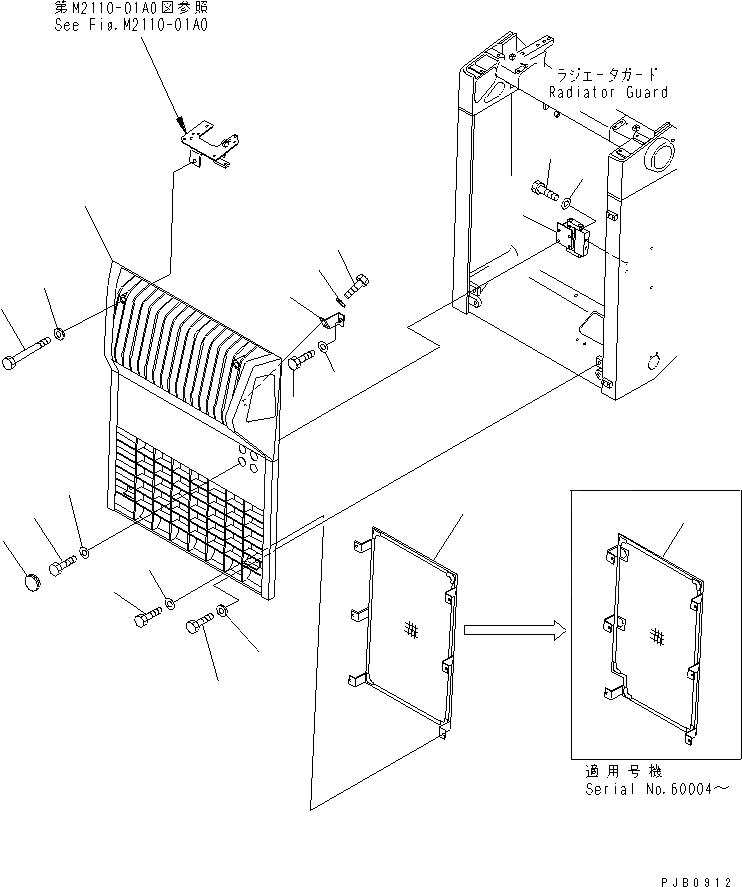 第M2110-01A0図参照
See Fig.M2110-01A0

ラジエータガード
Radiator Guard

適用号機
Serial No.60004～

PJB0912