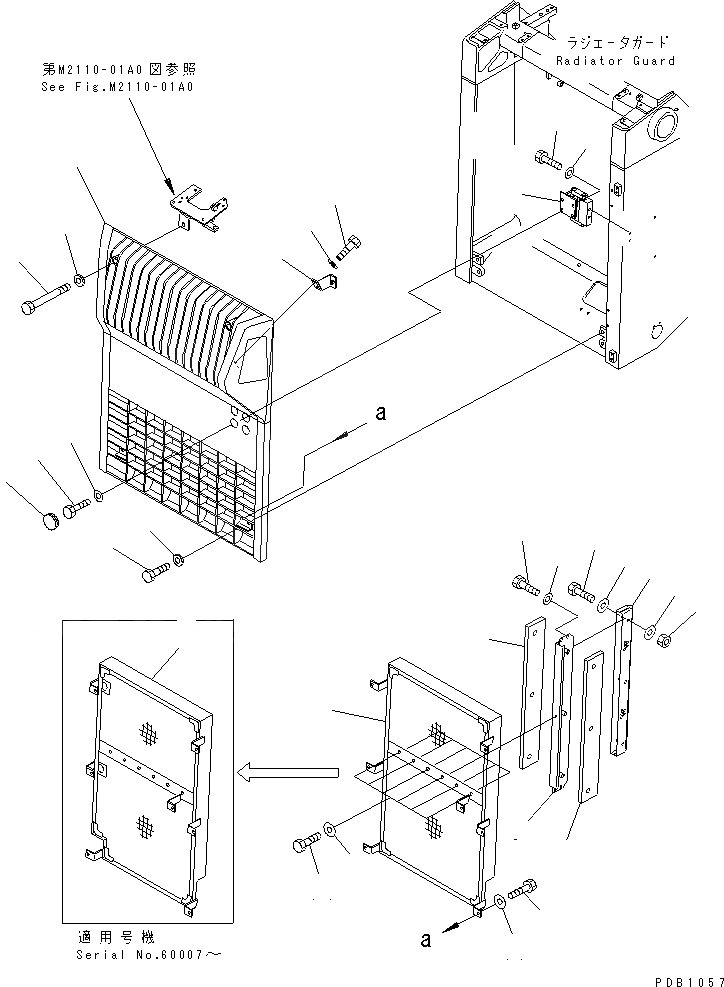 第M2110-01A0図参照
See Fig.M2110-01A0

ラジエータガード
Radiator Guard

a

a

適用号機
Serial No.60007～

PDB1057