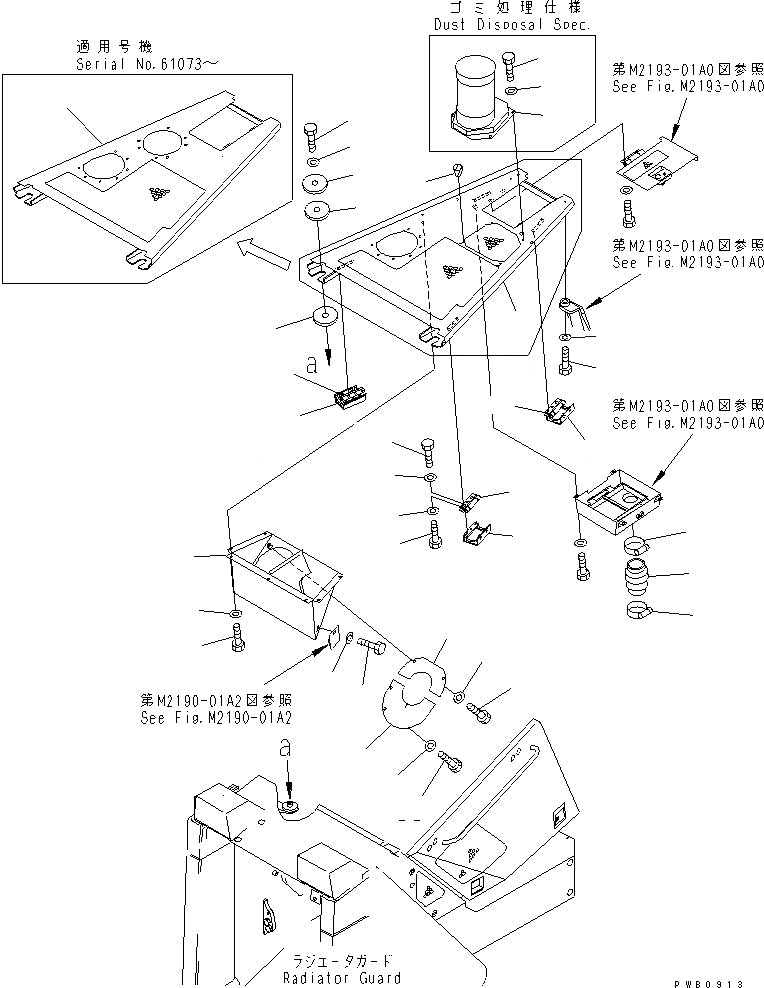 適用号機
Serial No.61073～

ゴミ処理仕様
Dust Disposal Spec.

第M2193-01A0図参照
See Fig.M2193-01A0

第M2193-01A0図参照
See Fig.M2193-01A0

a

第M2193-01A0図参照
See Fig.M2193-01A0

第M2190-01A2図参照
See Fig.M2190-01A2

a

ラジエータガード
Radiator Guard

PWB0913