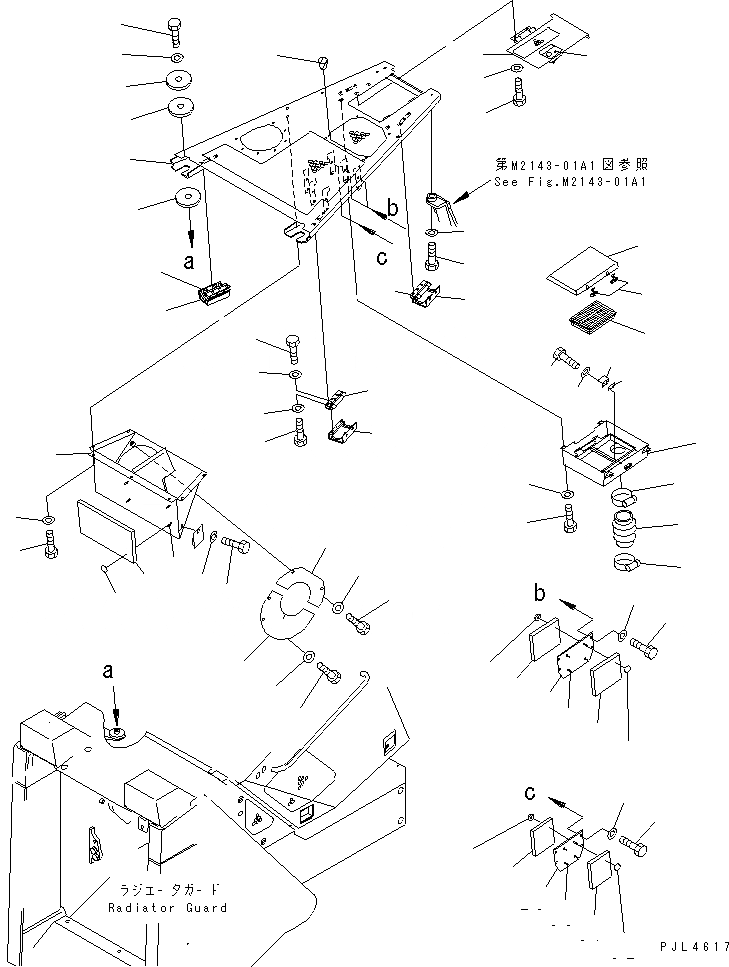 第M2143-01A1図参照
See Fig.M2143-01A1

b
c
a

b
a
c

ラジエータガード
Radiator Guard

PJL4617