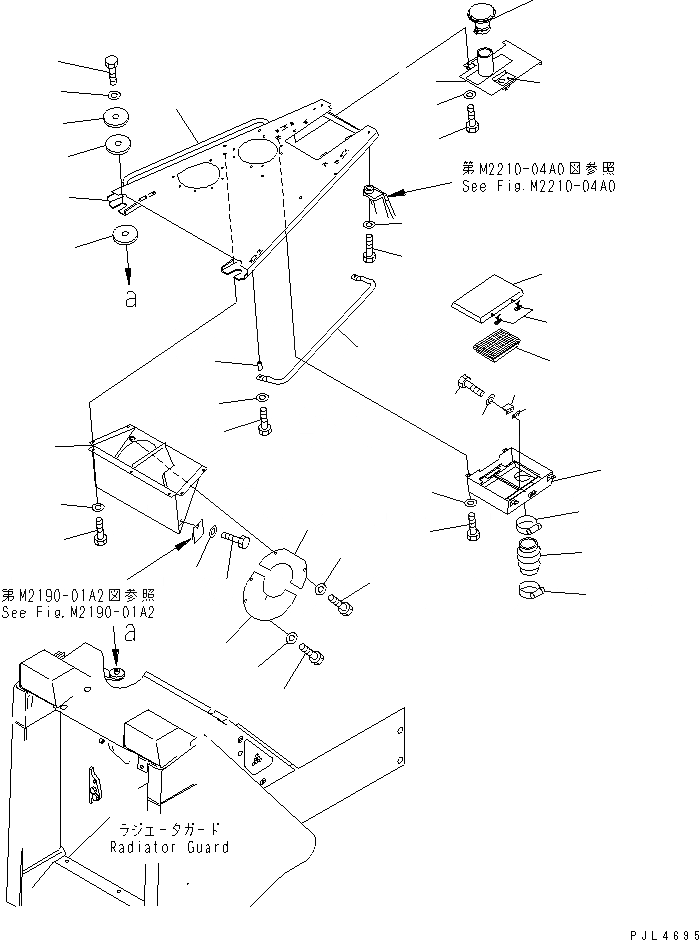 第M2210-04A0図参照
See Fig.M2210-04A0

a

第M2190-01A2図参照
See Fig.M2190-01A2

a

ラジエータガード
Radiator Guard

PJL4695