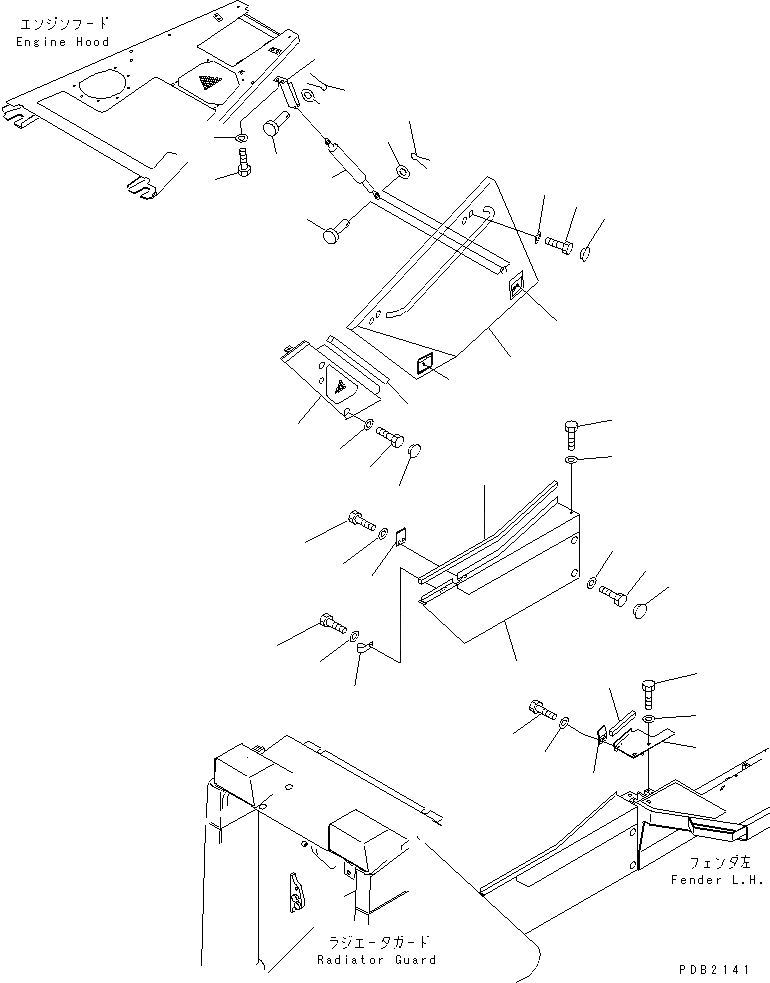 エンジンフード
Engine Hood

フェンダ左
Fender L.H.

ラジエータガード
Radiator Guard

PDB2141