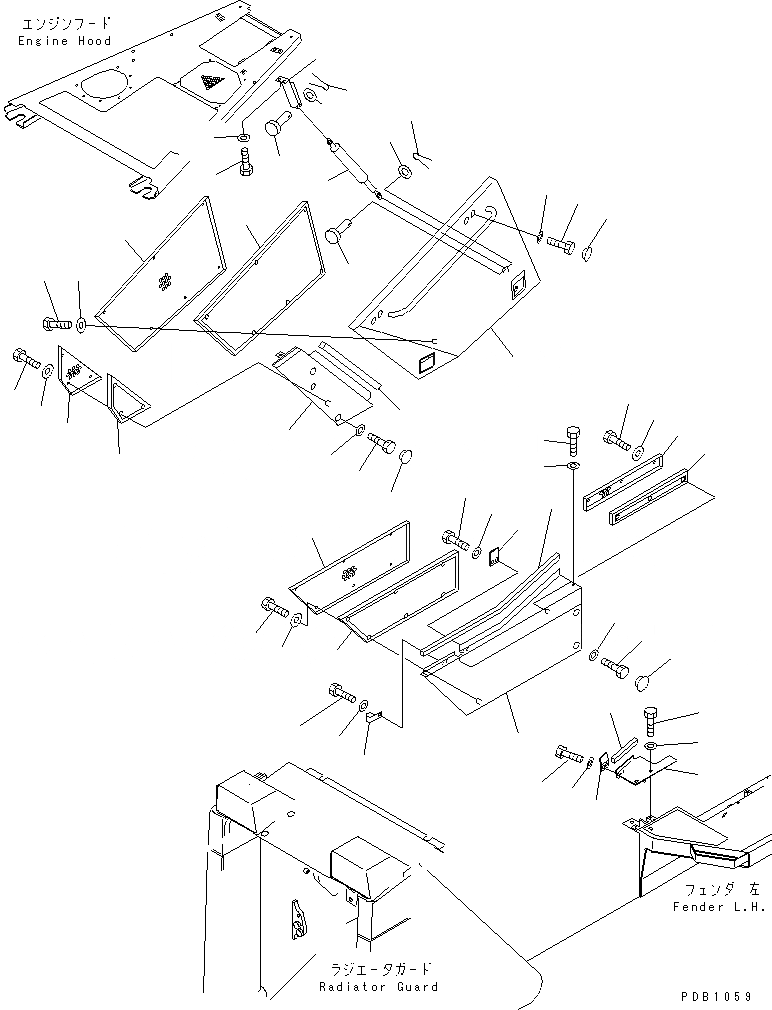 エンジンフード
Engine Hood

フェンダ 左
Fender L.H.

ラジエータガード
Radiator Guard

PDB1059