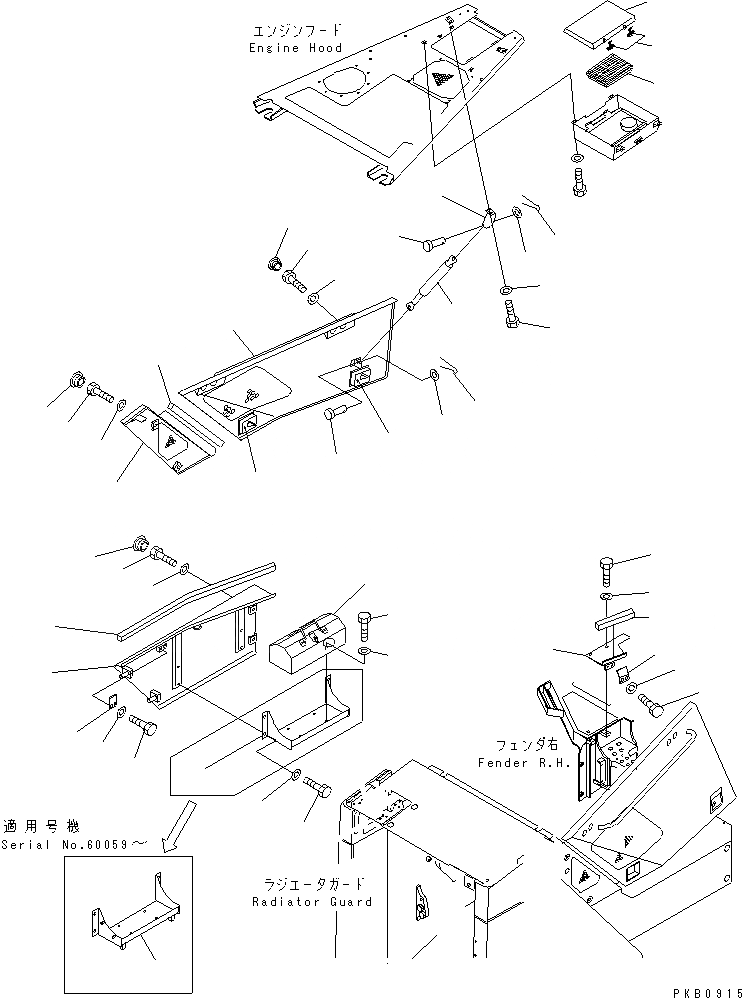 エンジンフード
Engine Hood

フェンダ右
Fender R.H.

適用号機
Serial No.60059～

ラジエータガード
Radiator Guard

PKB0915