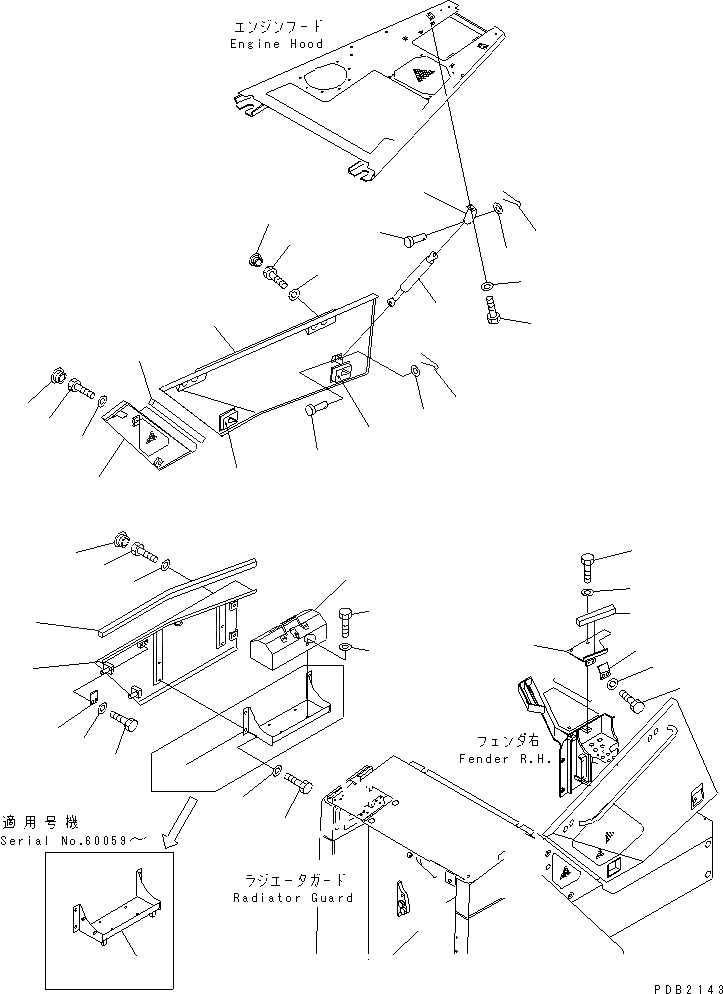 エンジンフード
Engine Hood

フェンダ右
Fender R.H.

適用号機
Serial No.60059～

ラジエータガード
Radiator Guard

PDB2143