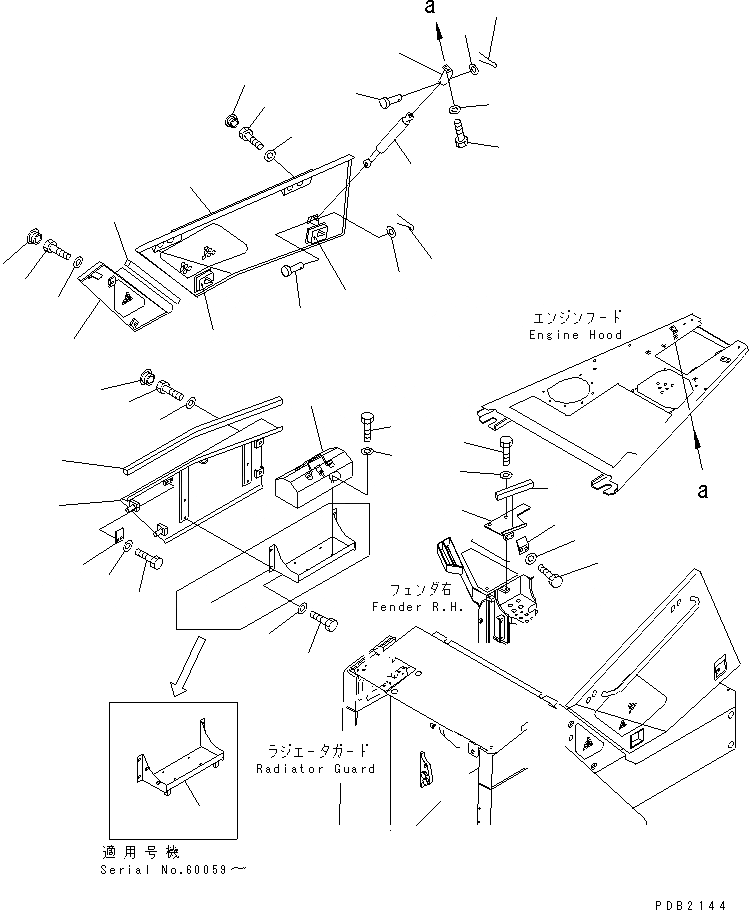 a

エンジンフード
Engine Hood

a

フェンダ右
Fender R.H.

ラジエータガード
Radiator Guard

適用号機
Serial No.60059～

PDB2144