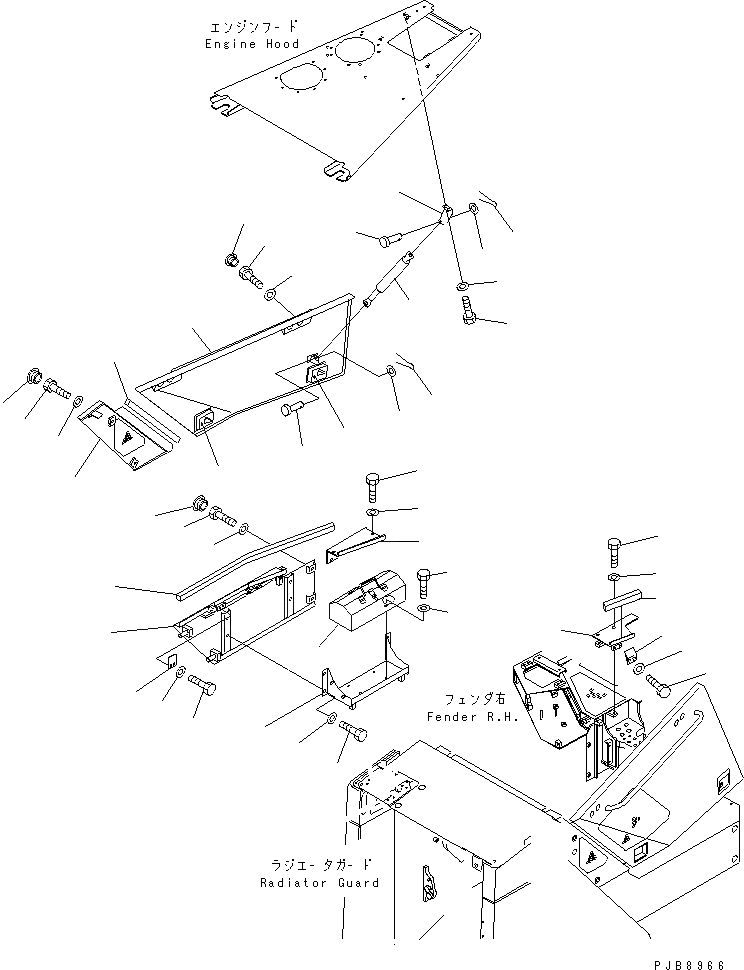 エンジンフード
Engine Hood

フェンダ右
Fender R.H.

ラジエータガード
Radiator Guard

PJB8966