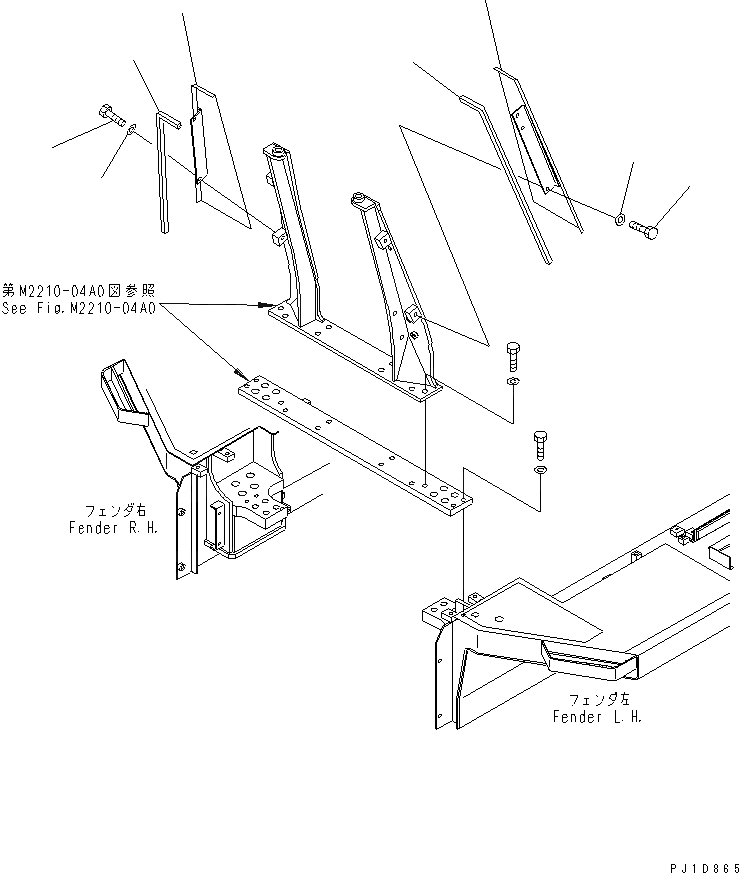 第M2210-04A0図参照
See Fig.M2210-04A0

フェンダ右
Fender R.H.

フェンダ左
Fender L.H.

PJ1D865