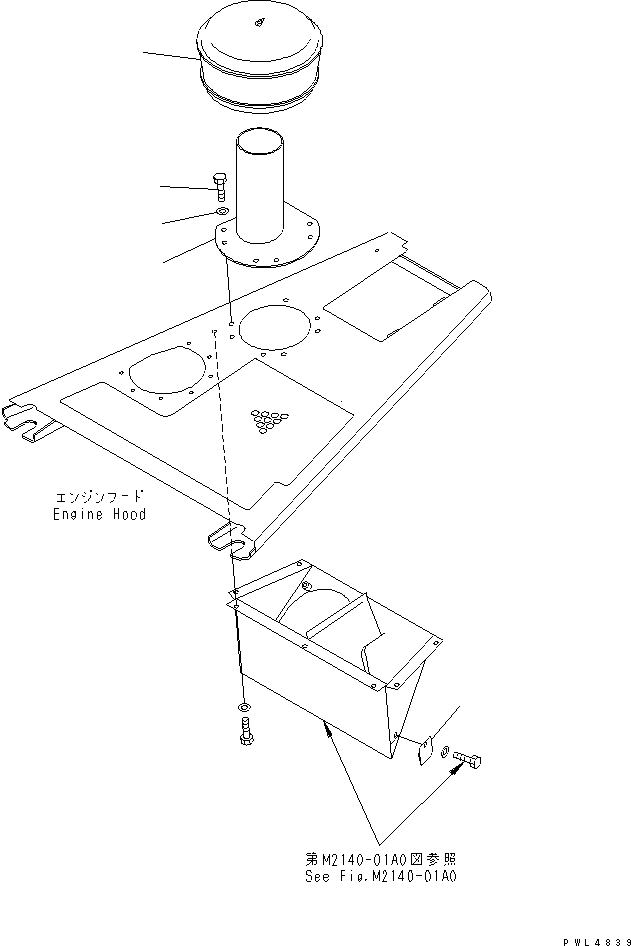 エンジンフード
Engine Hood

第M2140-01A0図参照
See Fig.M2140-01A0

PWL4839