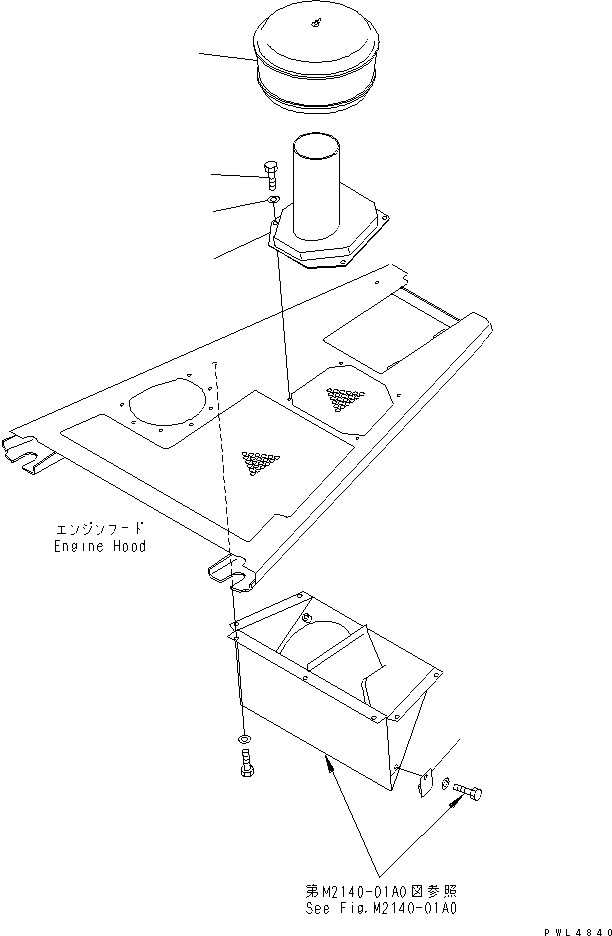 エンジンフード
Engine Hood

第M2140-01A0図参照
See Fig.M2140-01A0

PWL4840