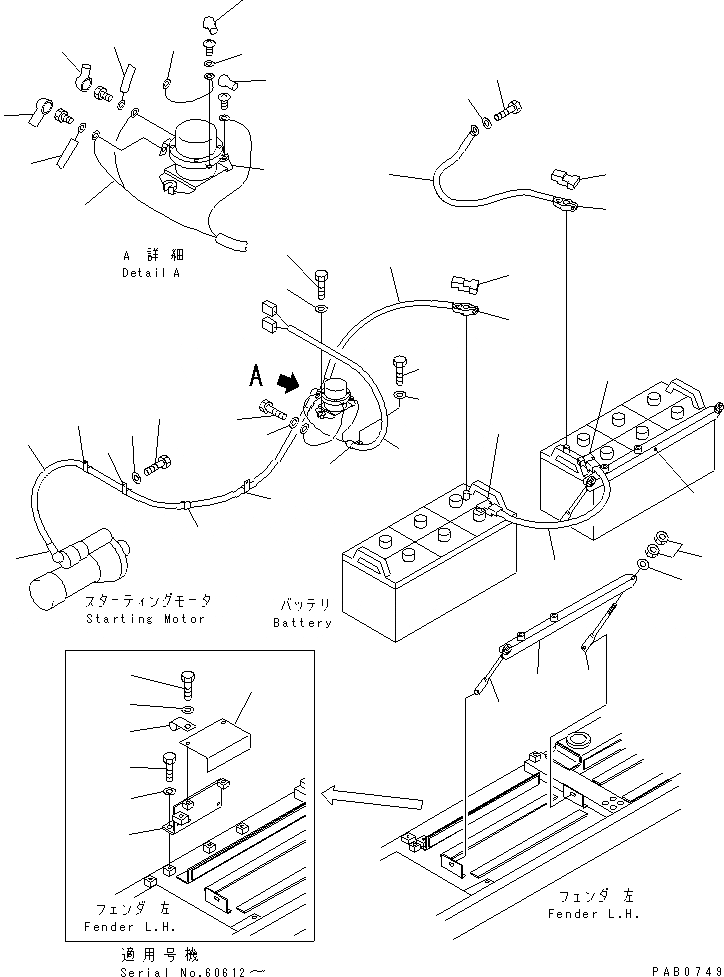 A 詳細
Detail A

A

スターティングモータ
Starting Motor

バッテリ
Battery

フェンダ 左
Fender L.H.

適用号機
Serial No.60612～

フェンダ 左
Fender L.H.

PAB0749