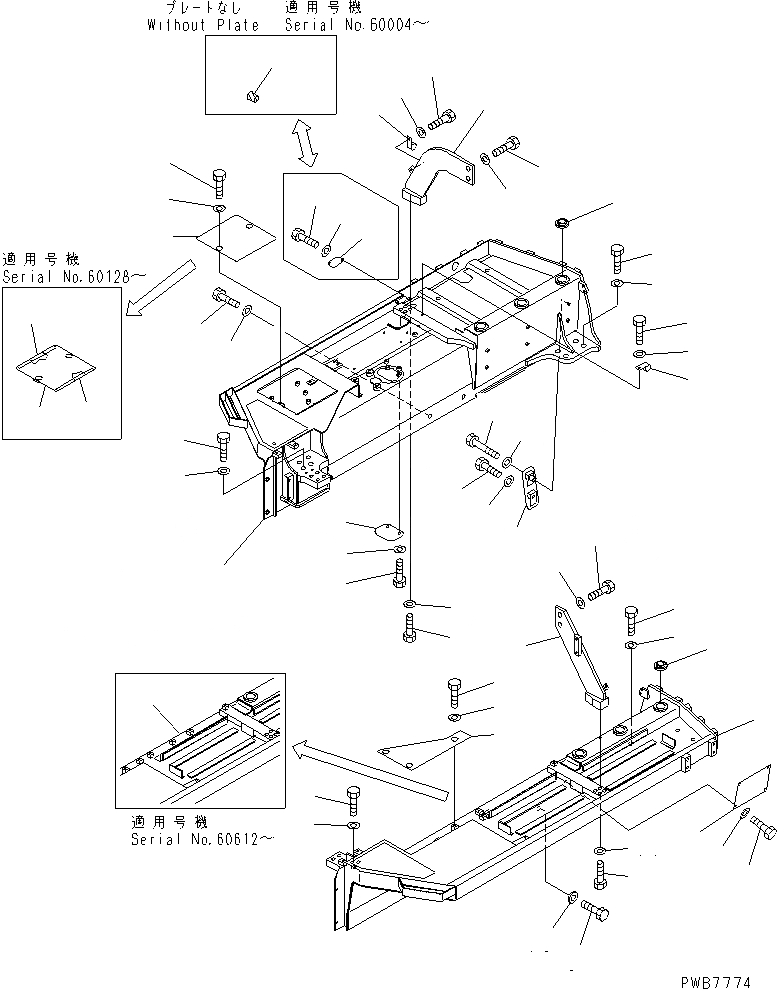 プレートなし
Without Plate

適用号機
Serial No.60004～

適用号機
Serial No.60128～

適用号機
Serial No.60612～

PWB7774