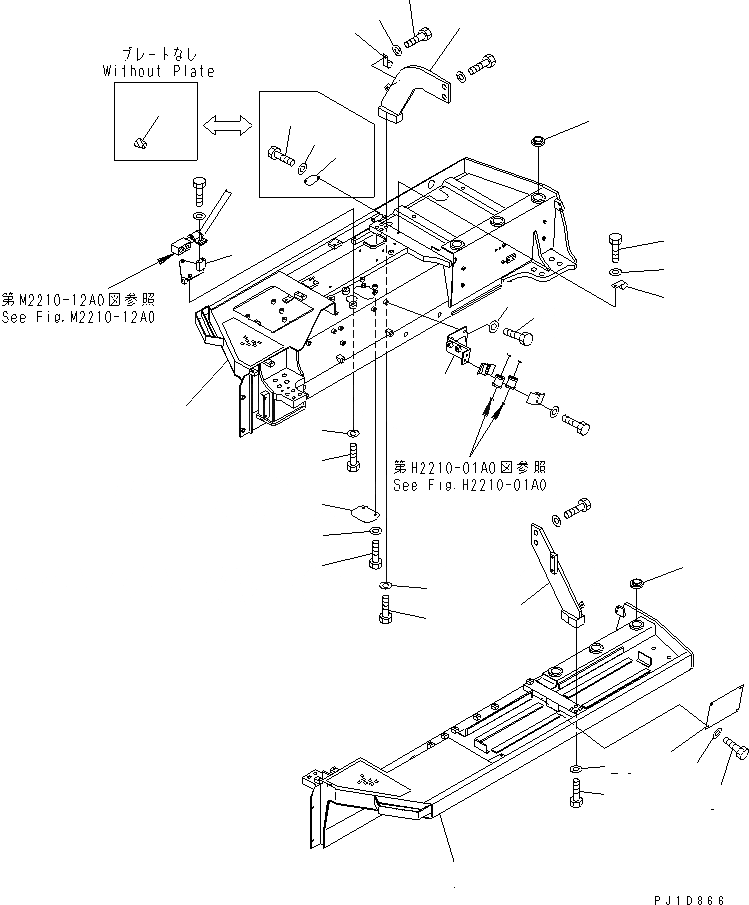 プレートなし
Without Plate

第M2210-12A0図参照
See Fig.M2210-12A0

第H2210-01A0図参照
See Fig.H2210-01A0

PJ1D866