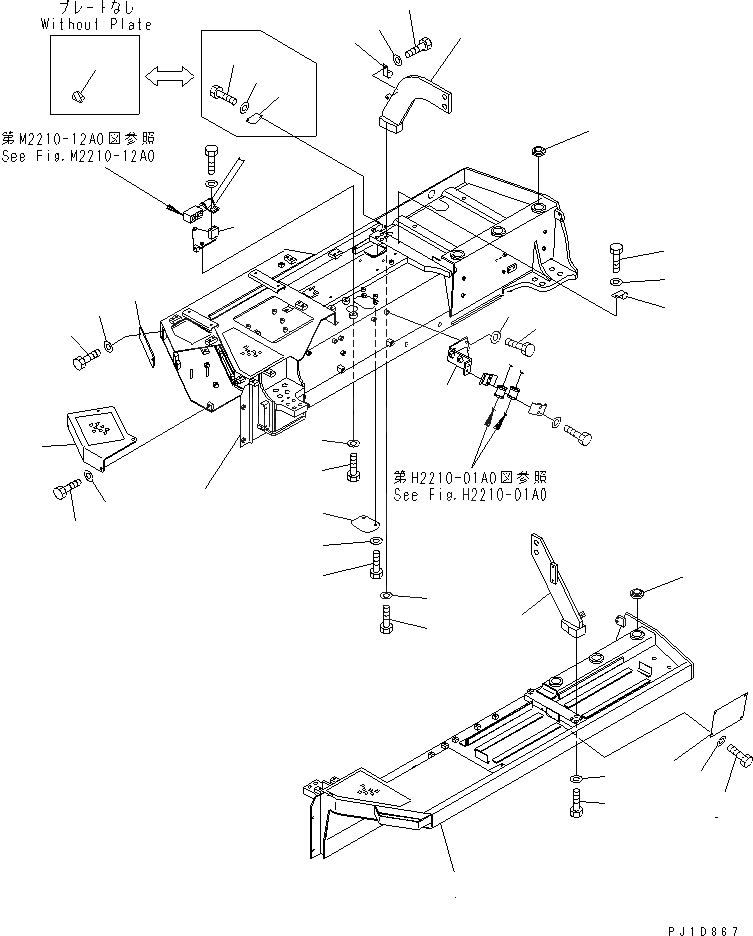 プレートなし
Without Plate

第M2210-12A0図参照
See Fig.M2210-12A0

第H2210-01A0図参照
See Fig.H2210-01A0

PJ1D867