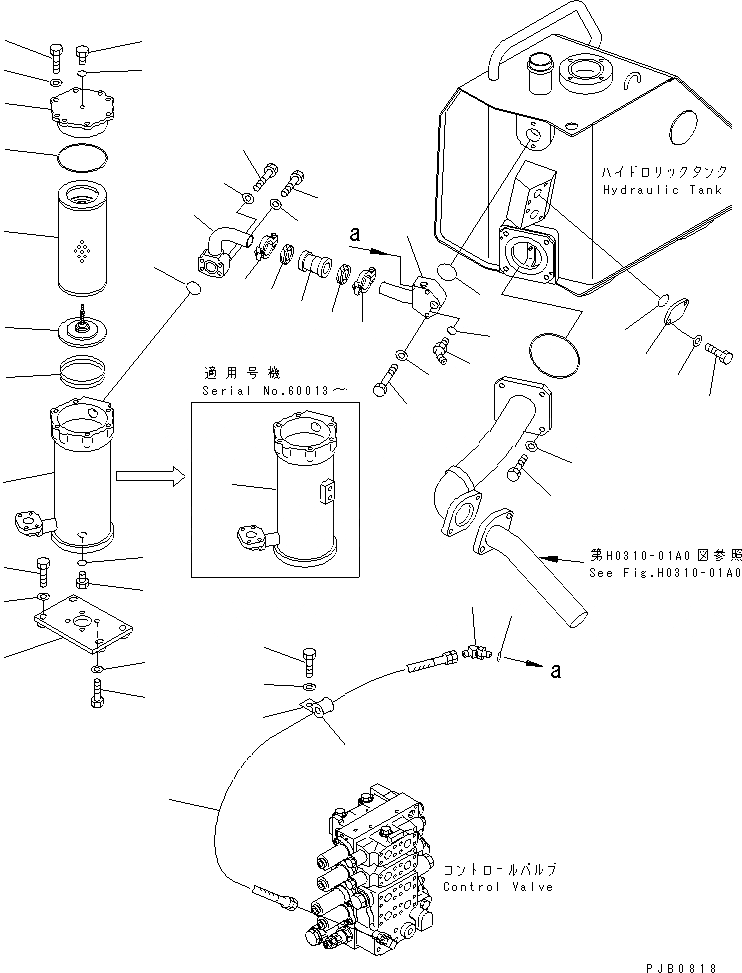 ハイドロリックタンク
Hydraulic Tank

a

適用号機
Serial No.60013～

第H0310-01A0図参照
See Fig.H0310-01A0

a

コントロールバルブ
Control Valve

PJB0818