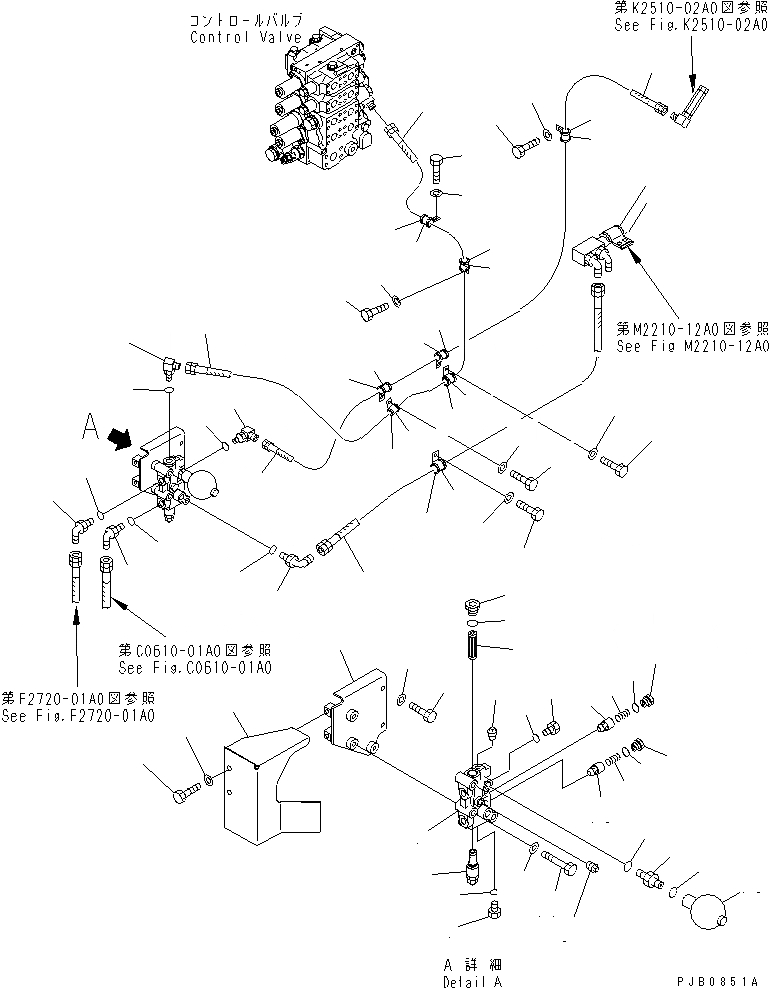 コントロールバルブ
Control Valve

第K2510-02A0図参照
See Fig.K2510-02A0

第M2210-12A0図参照
See Fig M2210-12A0

A

第C0610-01A0図参照
See Fig.C0610-01A0

第F2720-01A0図参照
See Fig.F2720-01A0

A 詳細
Detail A

PJB0851A