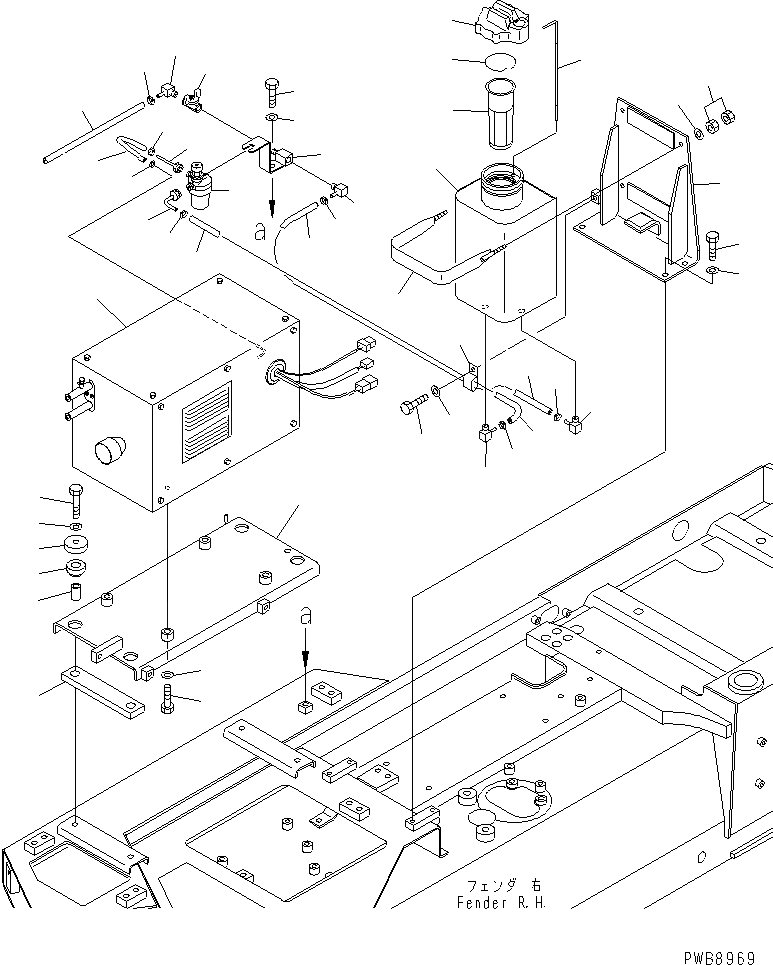 a

a

フェンダ 右
Fender R.H.

PWB8969