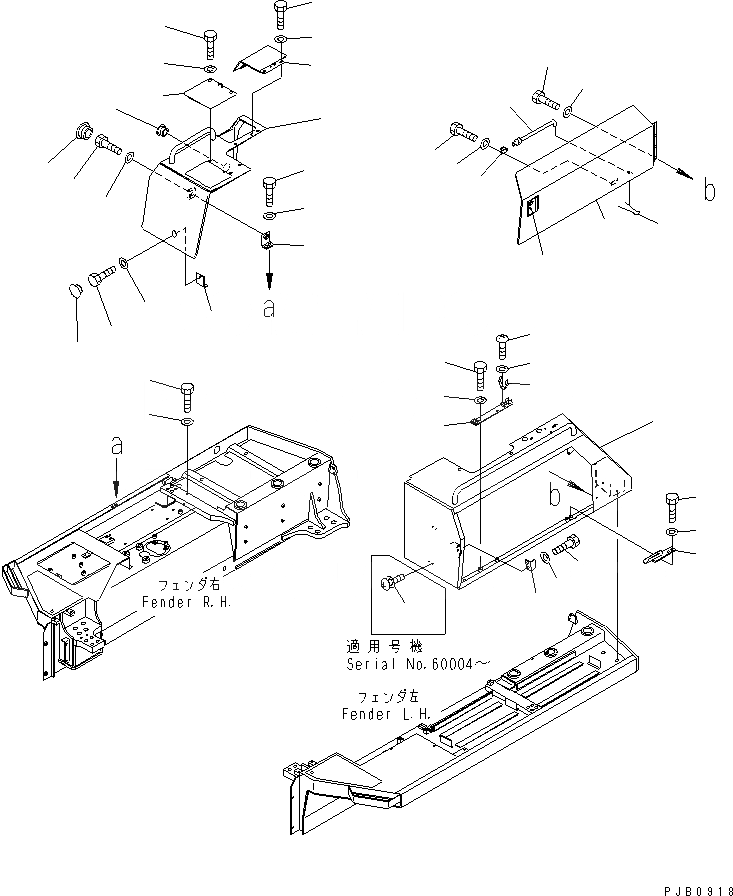 b

a

a

b

フェンダ右
Fender R.H.

適用号機
Serial No.60004～

フェンダ左
Fender L.H.

PJB0918