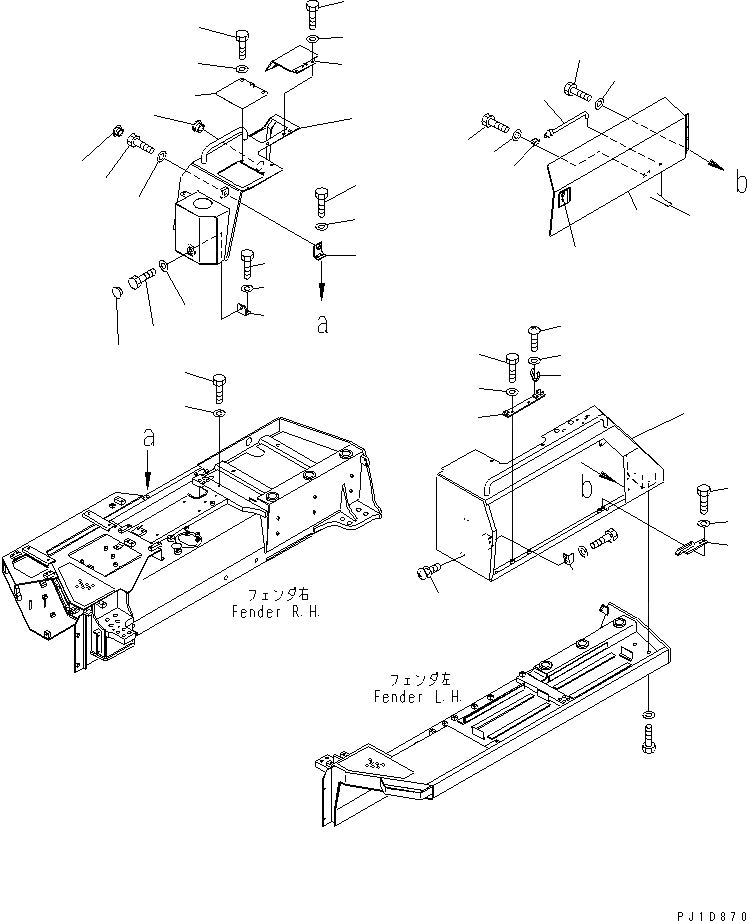 b

a

a

b

フェンダ右
Fender R.H.

フェンダ左
Fender L.H.

PJ1D870