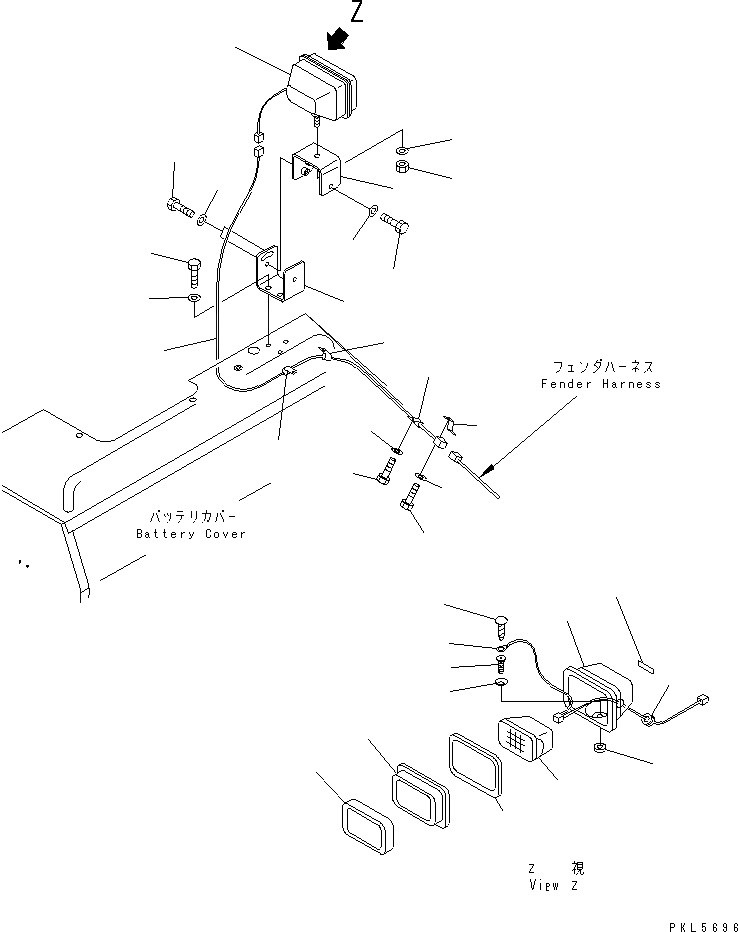 Z

フェンダハーネス
Fender Harness

バッテリカバー
Battery Cover

Z 視
View Z

PKL5696