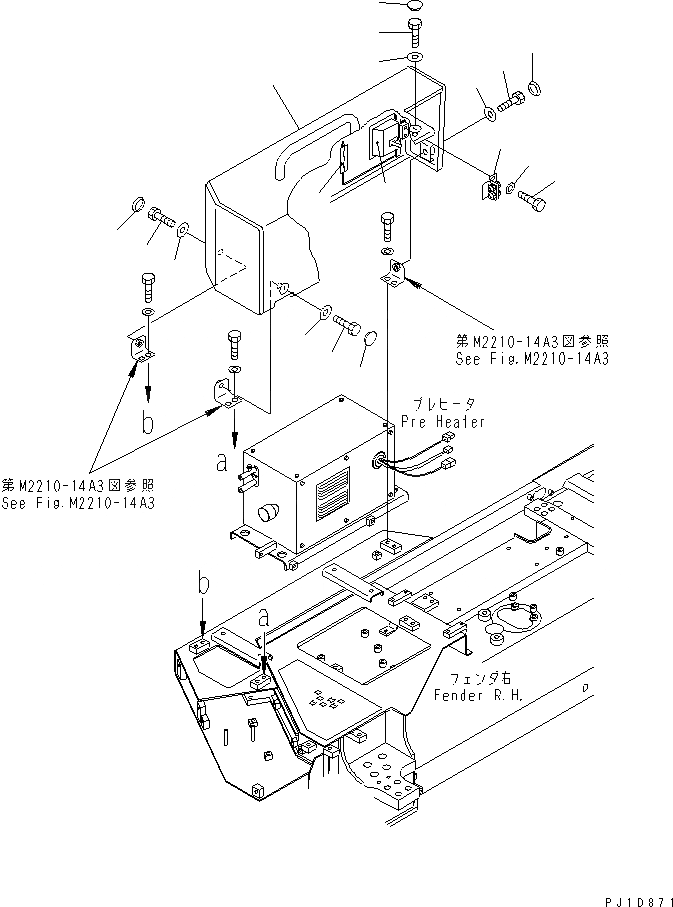 第M2210-14A3図参照
See Fig.M2210-14A3

プレヒータ
Pre Heater

b

a

第M2210-14A3図参照
See Fig.M2210-14A3

b

a

フェンダ右
Fender R.H.

PJ1D871