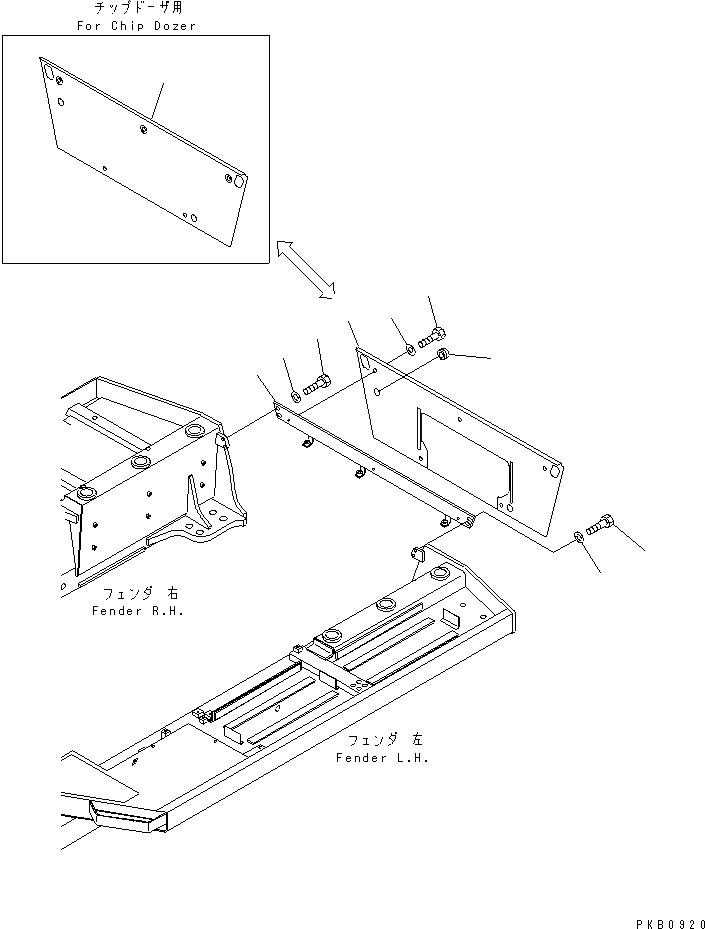 チップドーザ用
For Chip Dozer

フェンダ 右
Fender R.H.

フェンダ 左
Fender L.H.

PKB0920