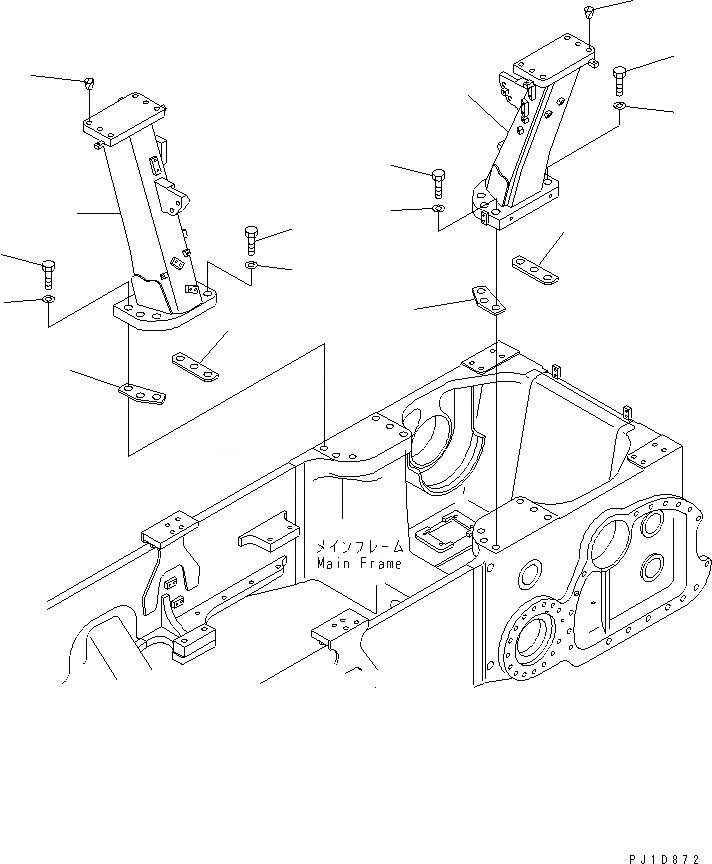 メインフレーム
Main Frame

PJ1D872