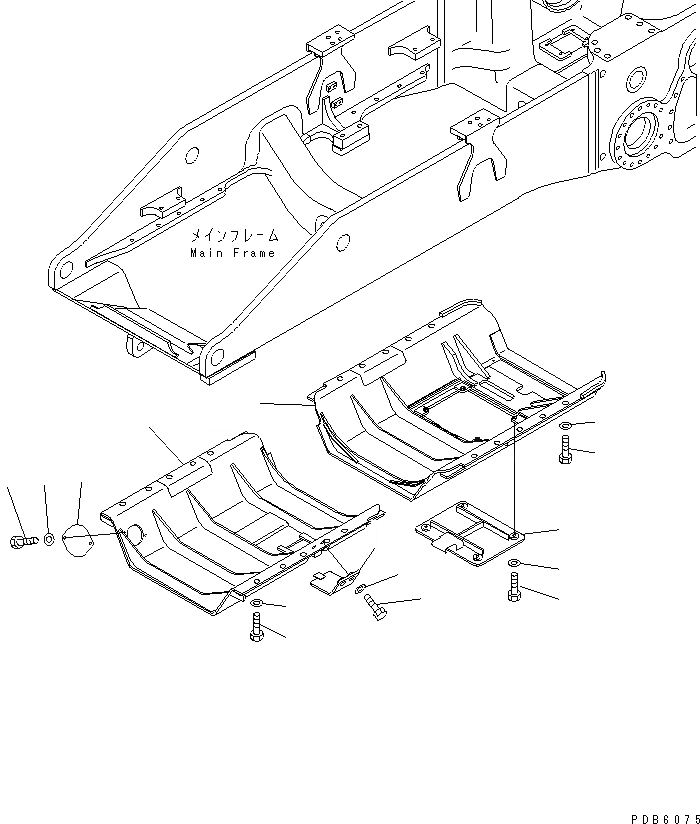 メインフレーム
Main Frame

PDB6075