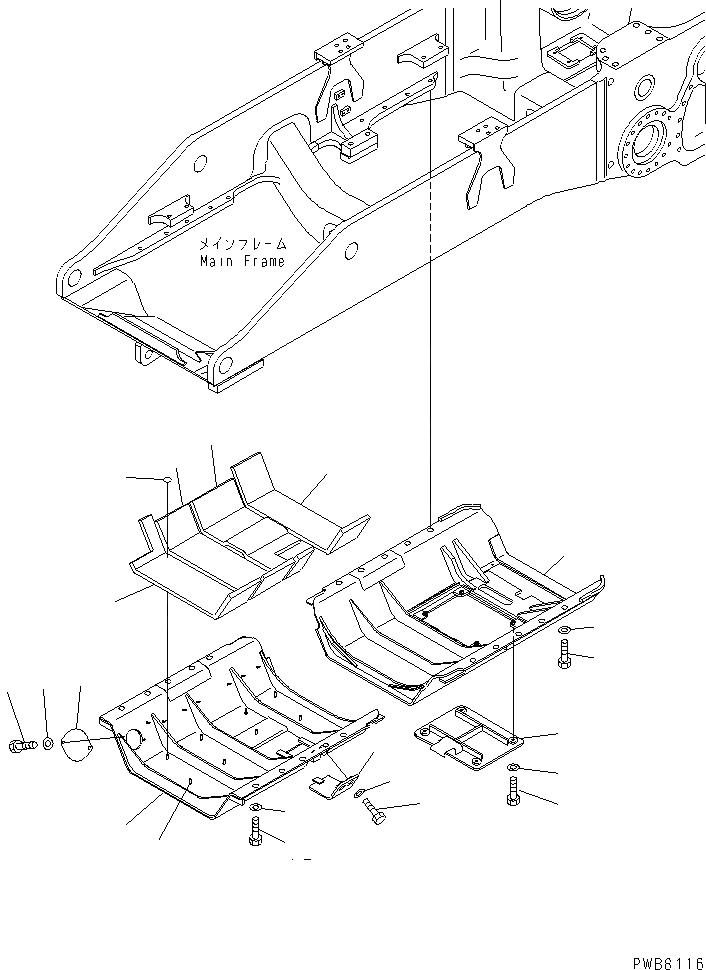 メインフレーム
Main Frame

PWB6116