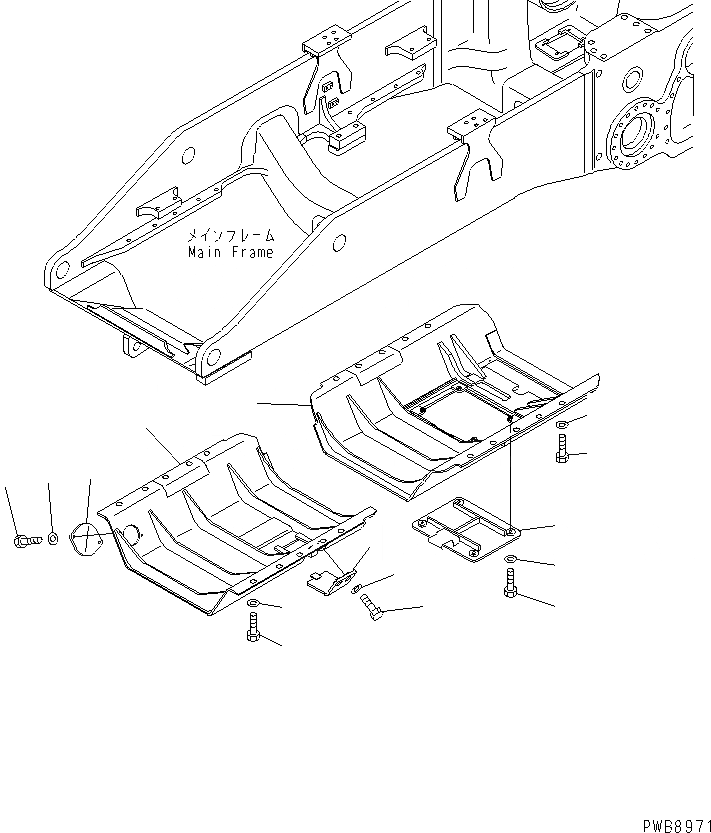 メインフレーム
Main Frame

PWB8971