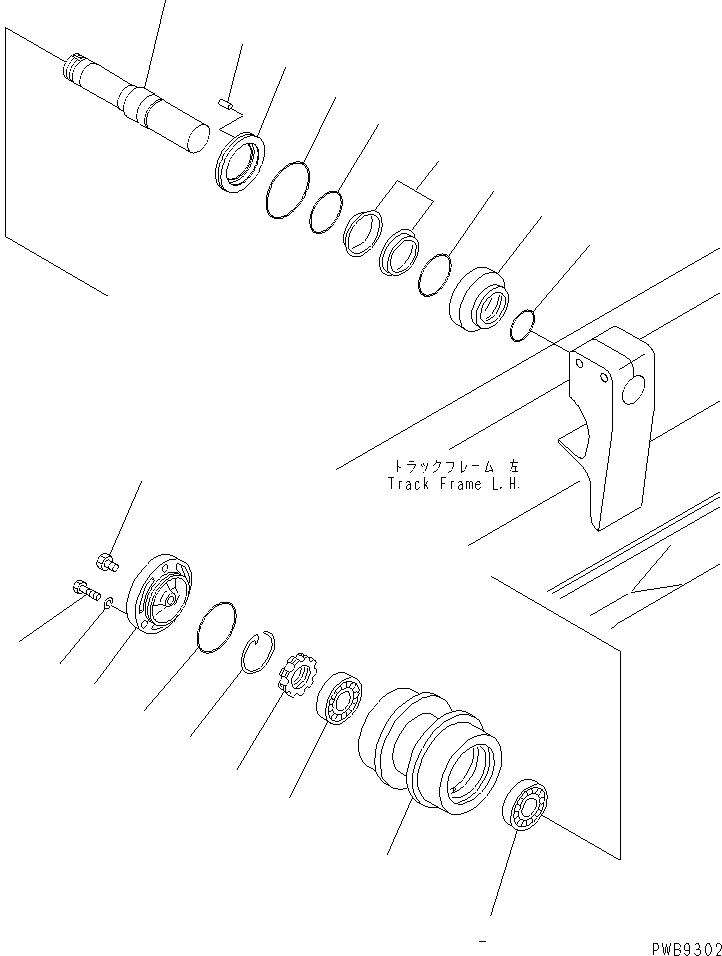 トラックフレーム 左
Track Frame L.H.

PWB9302