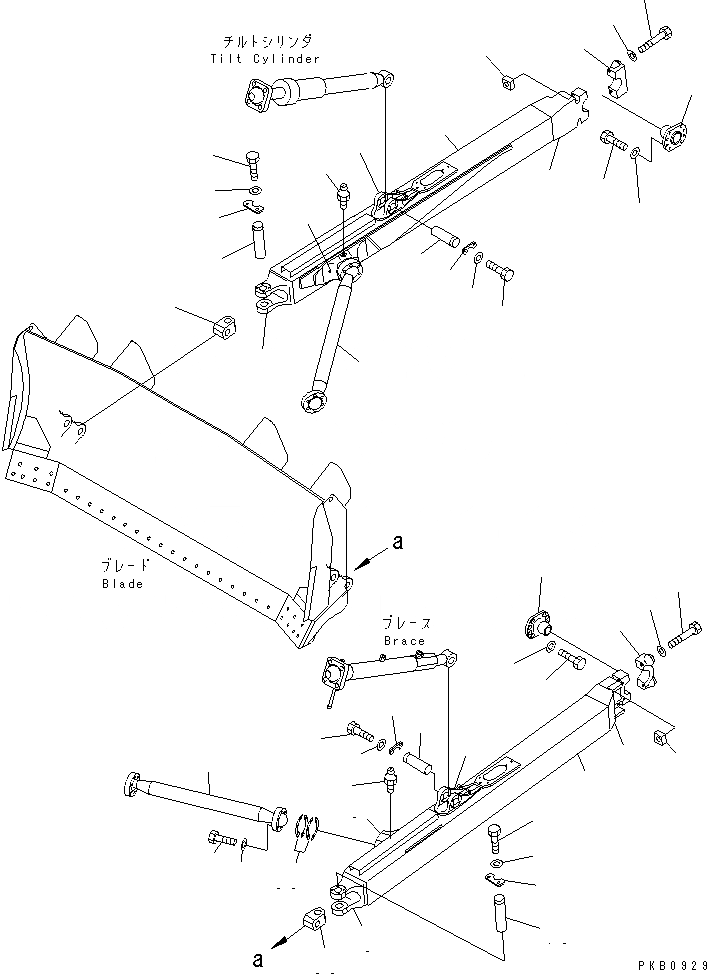 チルトシリンダ
Tilt Cylinder

ブレード
Blade

a

ブレース
Brace

a

PKB0929