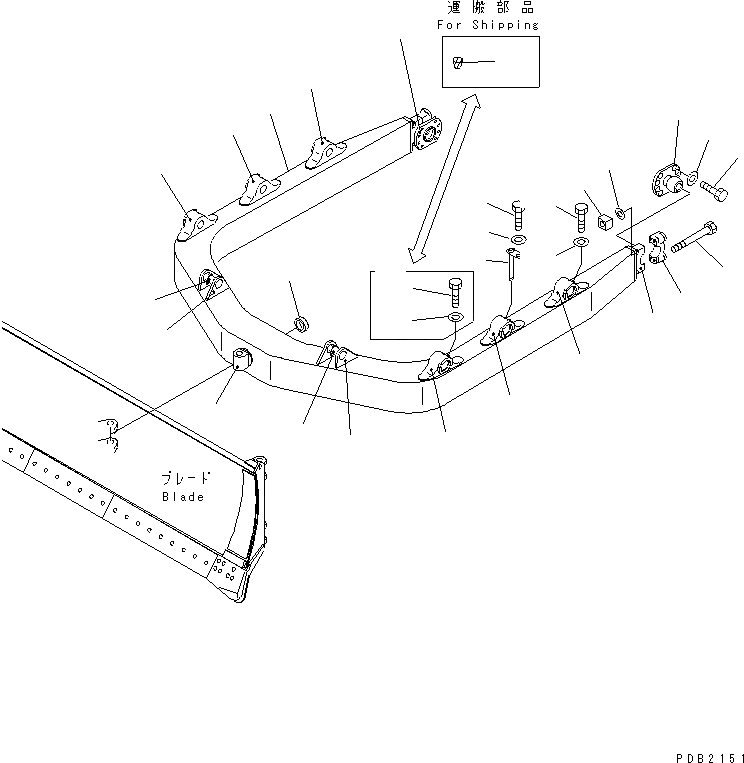 運搬部品
For Shipping

ブレード
Blade

PDB2151