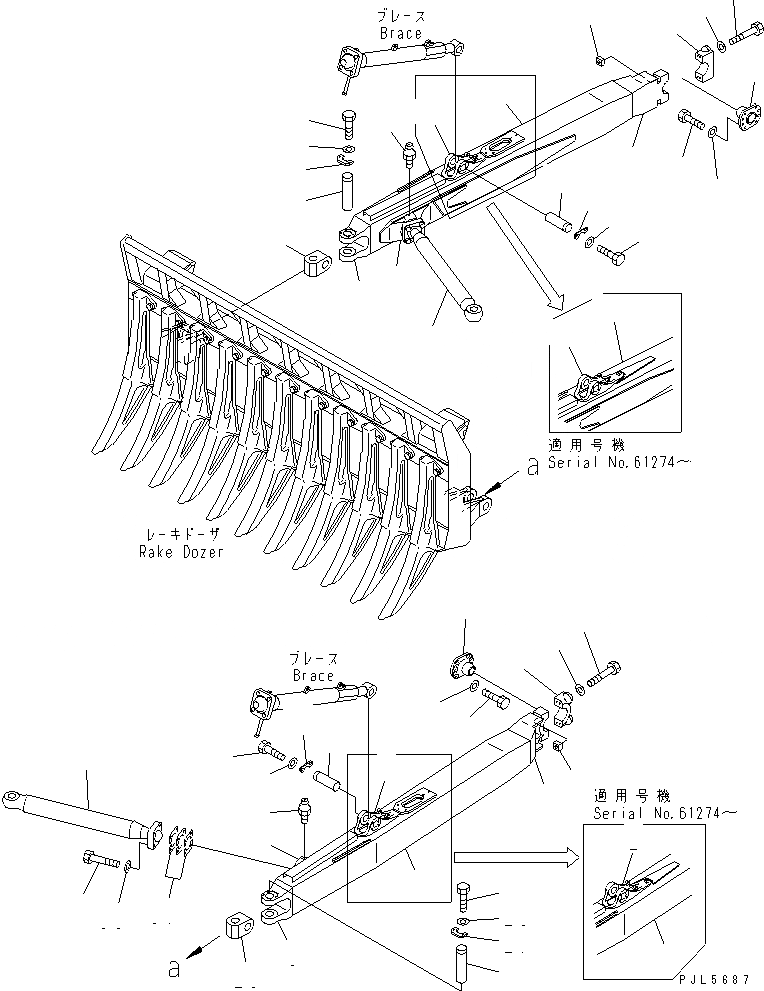 ブレース
Brace

適用号機
Serial No.61274～

a

レーキドーザ
Rake Dozer

ブレース
Brace

適用号機
Serial No.61274～

a

PJL5687