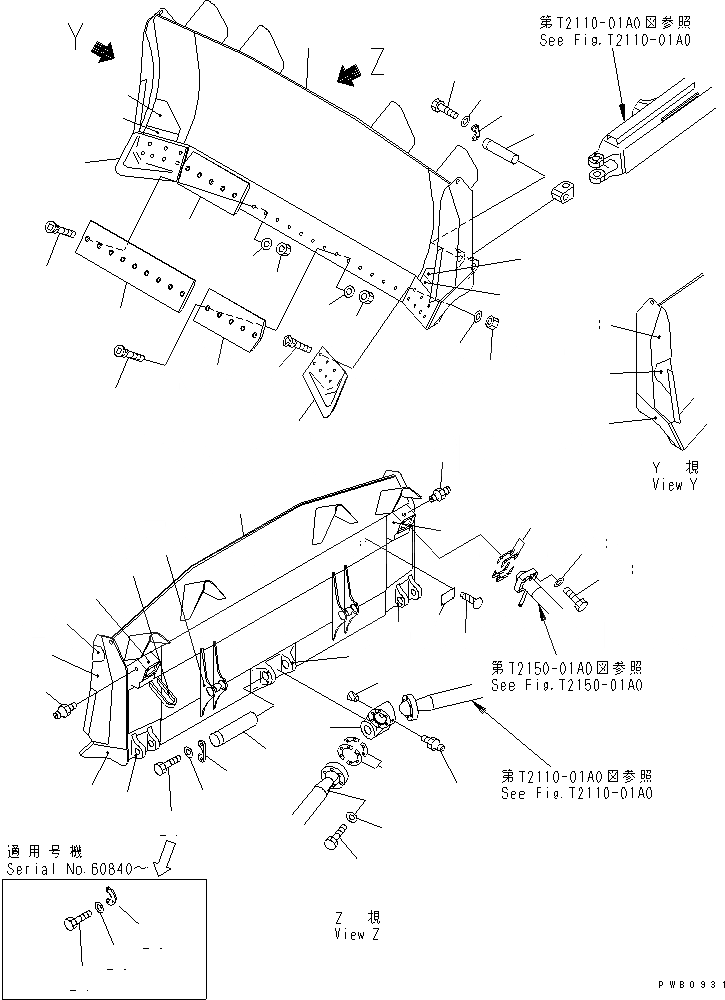 Y

Z

第T2110-01A0図参照
See Fig.T2110-01A0

Y 視
View Y

第T2150-01A0図参照
See Fig.T2150-01A0

第T2110-01A0図参照
See Fig.T2110-01A0

適用号機
Serial No.60840～

Z 視
View Z

PWB0931