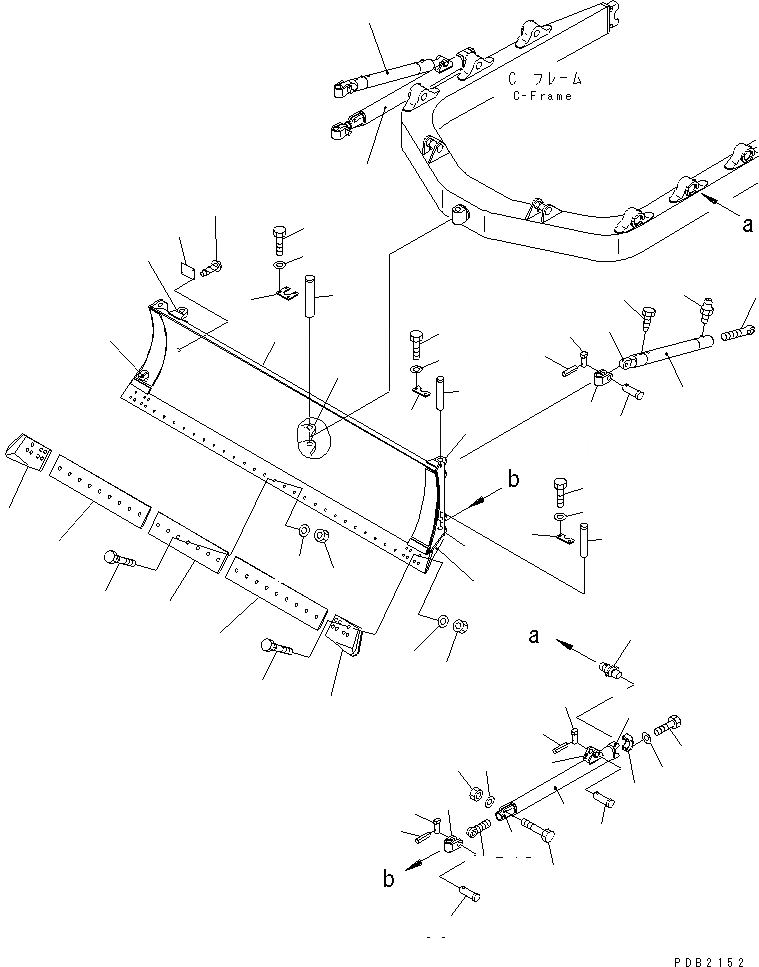 C フレーム
C-Frame

a

b

a

b

PDB2152