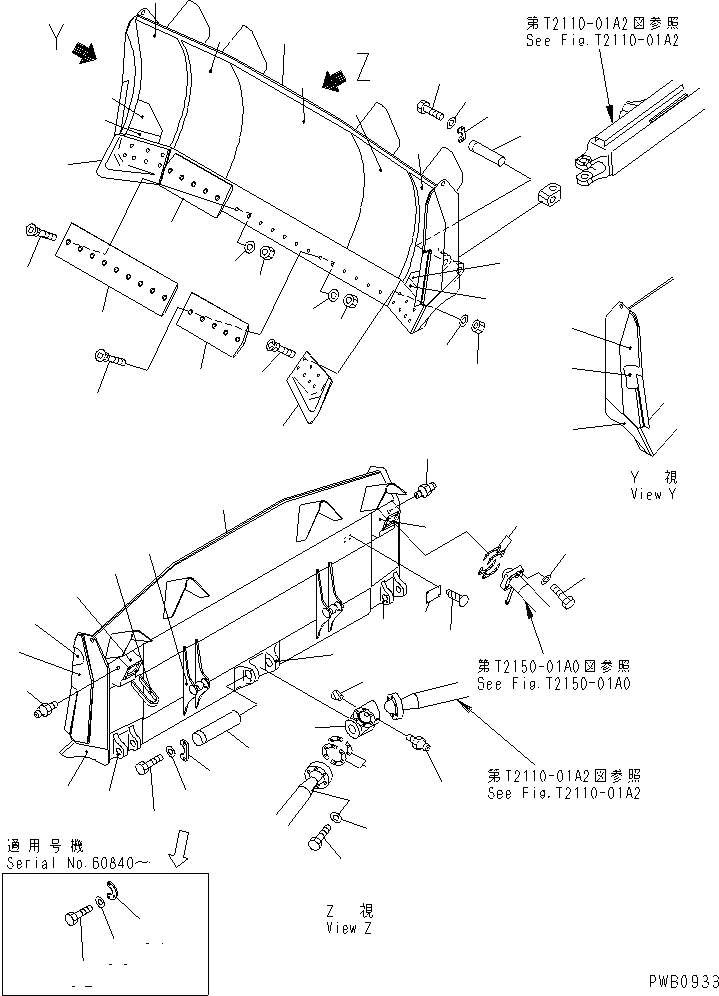 Y

Z

第T2110-01A2図参照
See Fig.T2110-01A2

Y 視
View Y

第T2150-01A0図参照
See Fig.T2150-01A0

第T2110-01A2図参照
See Fig.T2110-01A2

適用号機
Serial No.60840~

Z 視
View Z

PWB0933