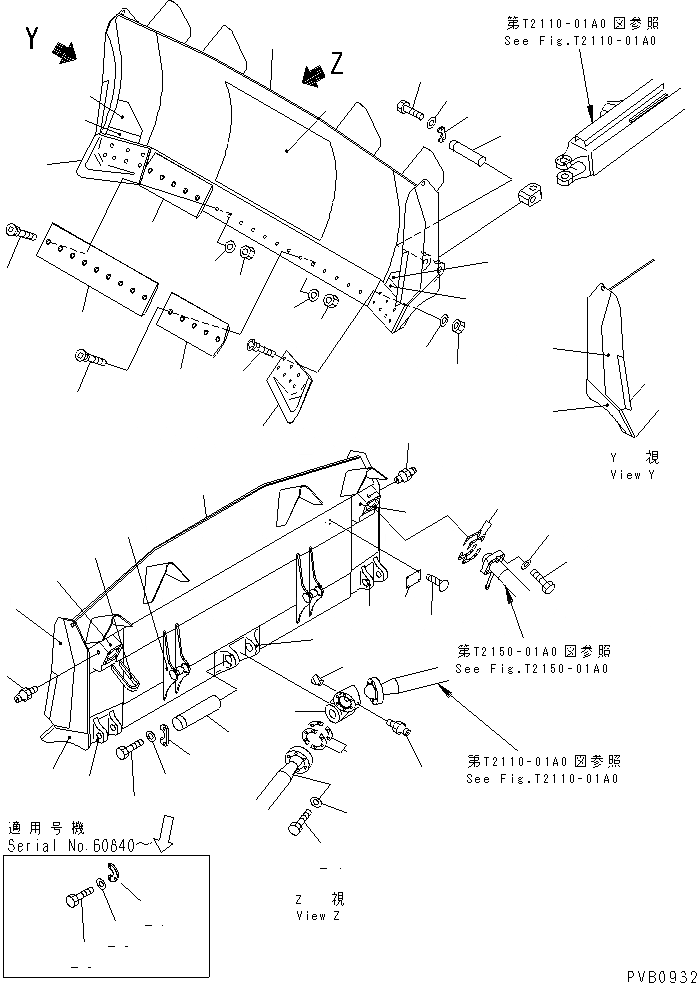 Y

Z

第T2110-01A0 図参照
See Fig.T2110-01A0

Y 視
View Y

第T2150-01A0 図参照
See Fig.T2150-01A0

第T2110-01A0 図参照
See Fig.T2110-01A0

適用号機
Serial No.60640～

Z 視
View Z

PVB0932