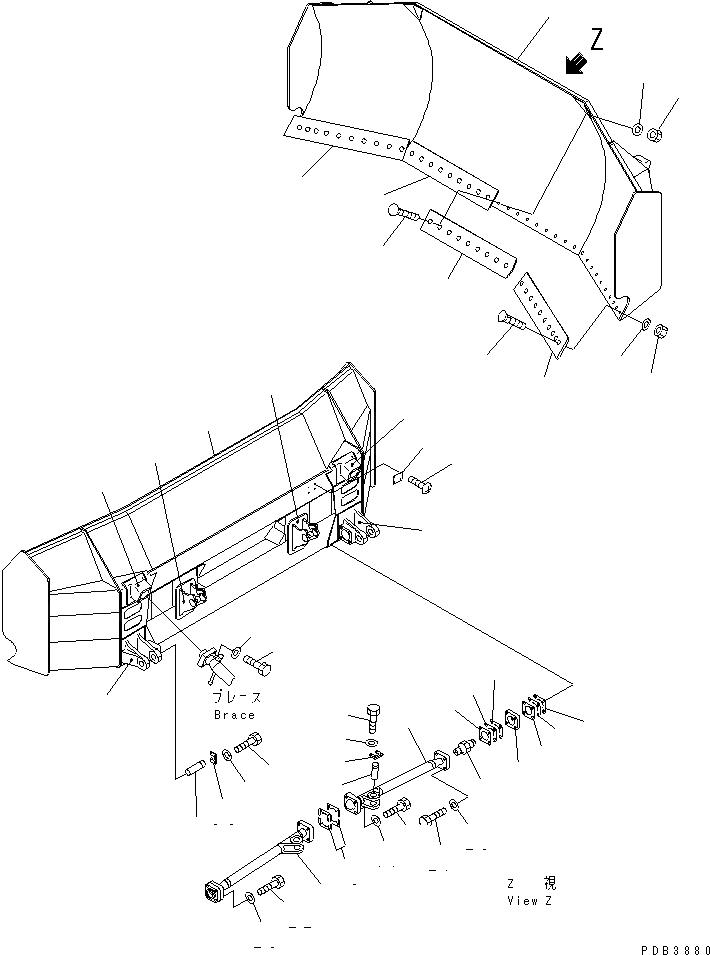 Z

ブレース
Brace

Z 視
View Z

PDB3880