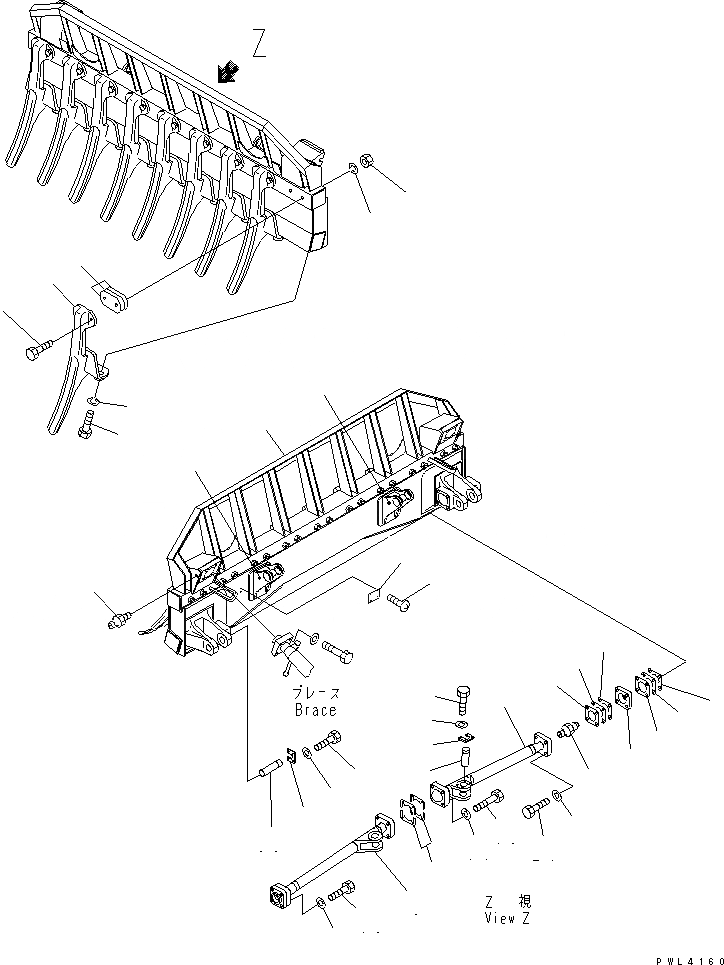 Z

ブレース
Brace

Z 視
View Z

PWL4160