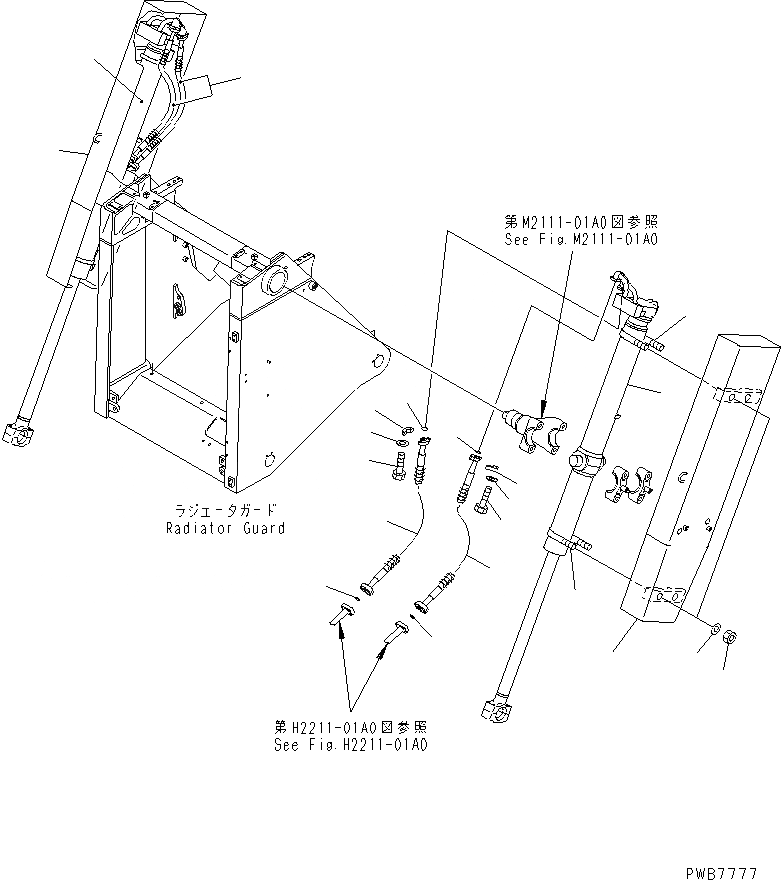 第M2111-01A0図参照
See Fig.M2111-01A0

ラジエータガード
Radiator Guard

第H2211-01A0図参照
See Fig.H2211-01A0

PWB7777